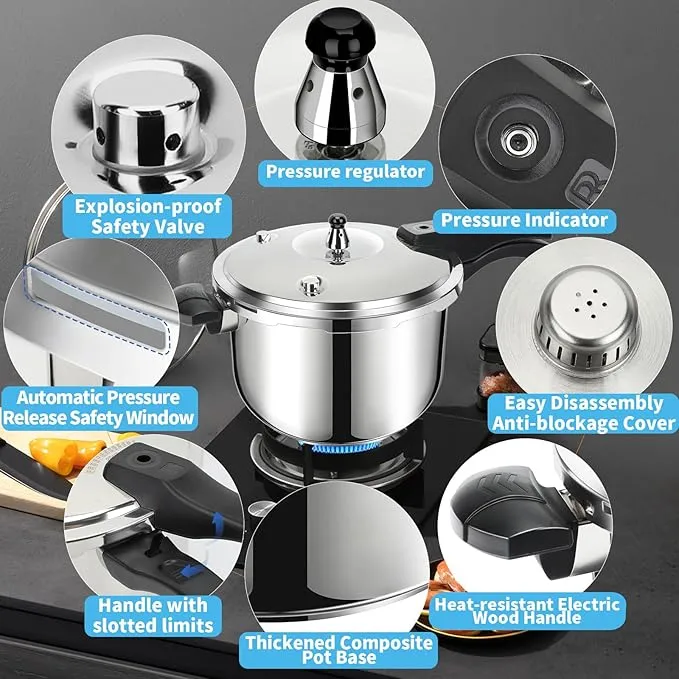 Explosion-proof Safety Valve

Pressure regulator

Pressure Indicator

Automatic Pressure Release Safety Window

Easy Disassembly Anti-blockage Cover

Handle with slotted limits

Thickened Composite Pot Base

Heat-resistant Electric Wood Handle