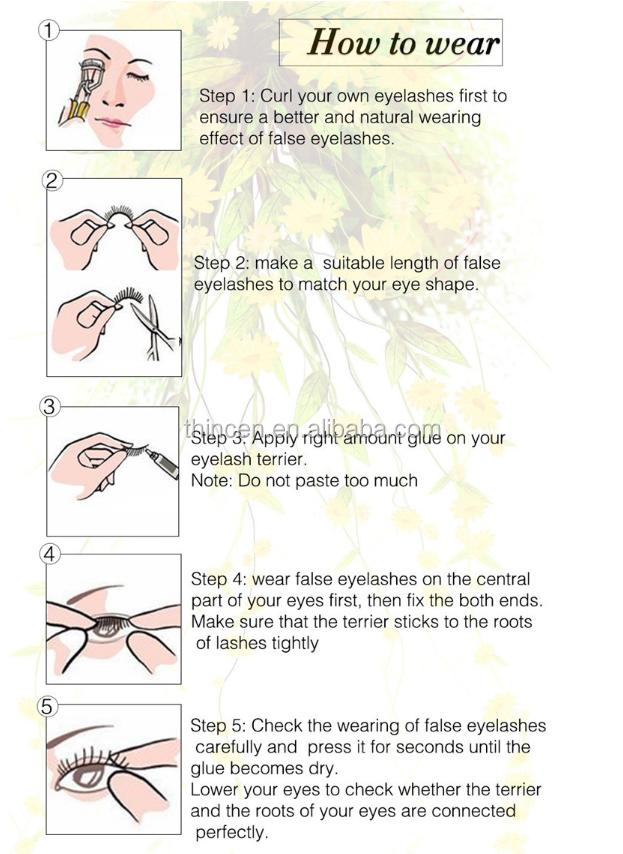 How to wear

1

Step 1: Curl your own eyelashes first to ensure a better and natural wearing effect of false eyelashes.

2

Step 2: make a suitable length of false eyelashes to match your eye shape.

3

thincen.en.alibaba.com

Step 3: Apply right amount glue on your eyelash terrier.
Note: Do not paste too much

4

Step 4: wear false eyelashes on the central part of your eyes first, then fix the both ends. Make sure that the terrier sticks to the roots of lashes tightly

5

Step 5: Check the wearing of false eyelashes carefully and press it for seconds until the glue becomes dry.
Lower your eyes to check whether the terrier and the roots of your eyes are connected perfectly.