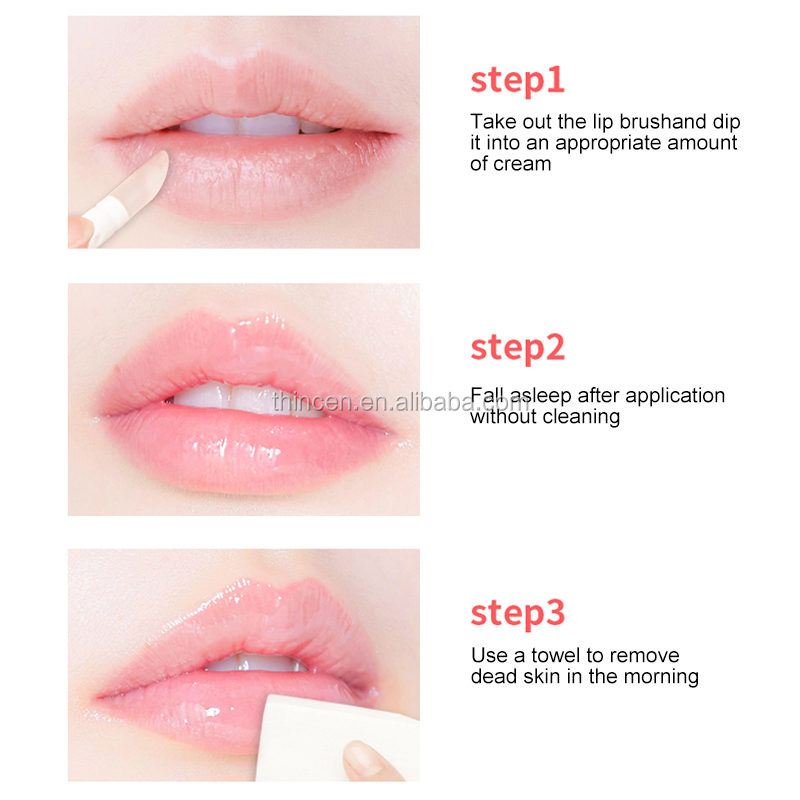 step1
Take out the lip brushand dip it into an appropriate amount of cream

step2
Fall asleep after application without cleaning

thincen.en.alibaba.com

step3
Use a towel to remove dead skin in the morning