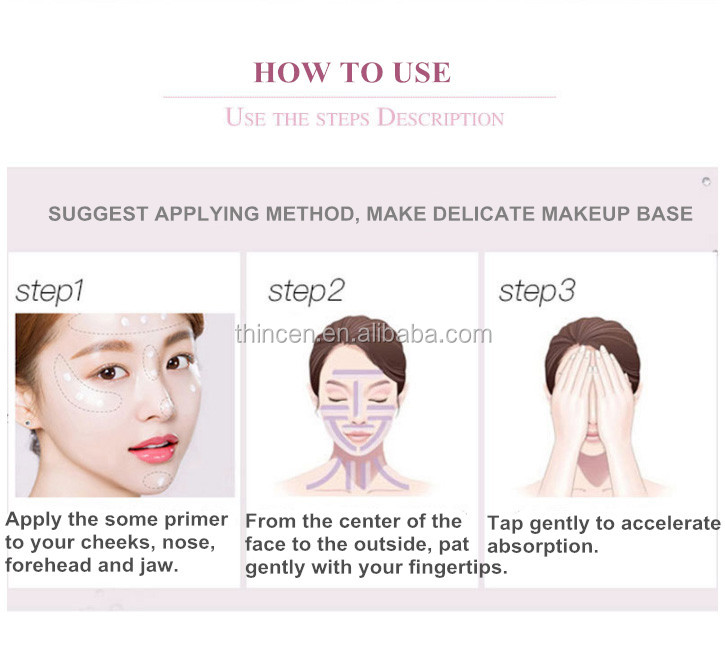 HOW TO USE

USE THE STEPS DESCRIPTION

SUGGEST APPLYING METHOD, MAKE DELICATE MAKEUP BASE

step1

Apply the some primer to your cheeks, nose, forehead and jaw.

step2

thincen.en.alibaba.com

From the center of the face to the outside, pat gently with your fingertips.

step3

Tap gently to accelerate absorption.