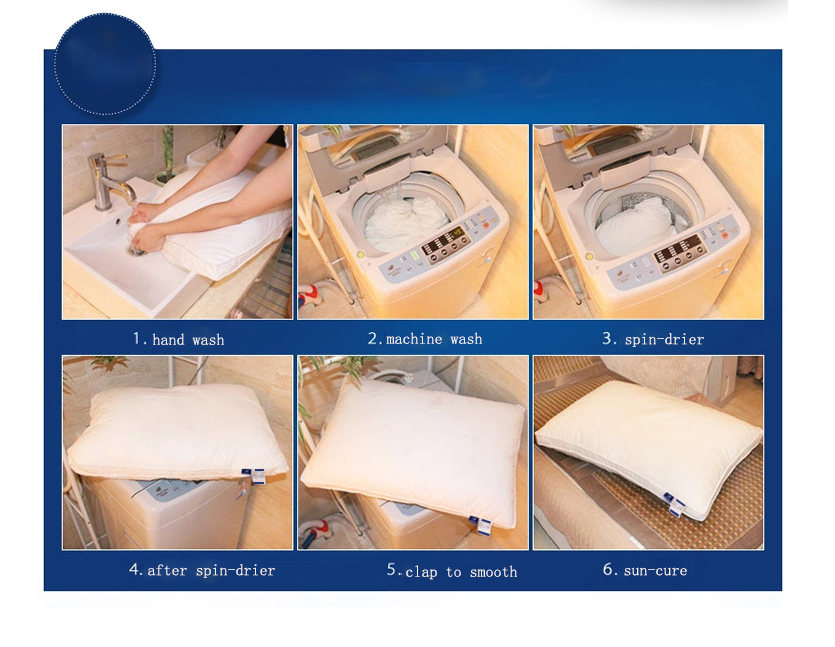 1. hand wash

2. machine wash

3. spin-drier

4. after spin-drier

5. clap to smooth

6. sun-cure