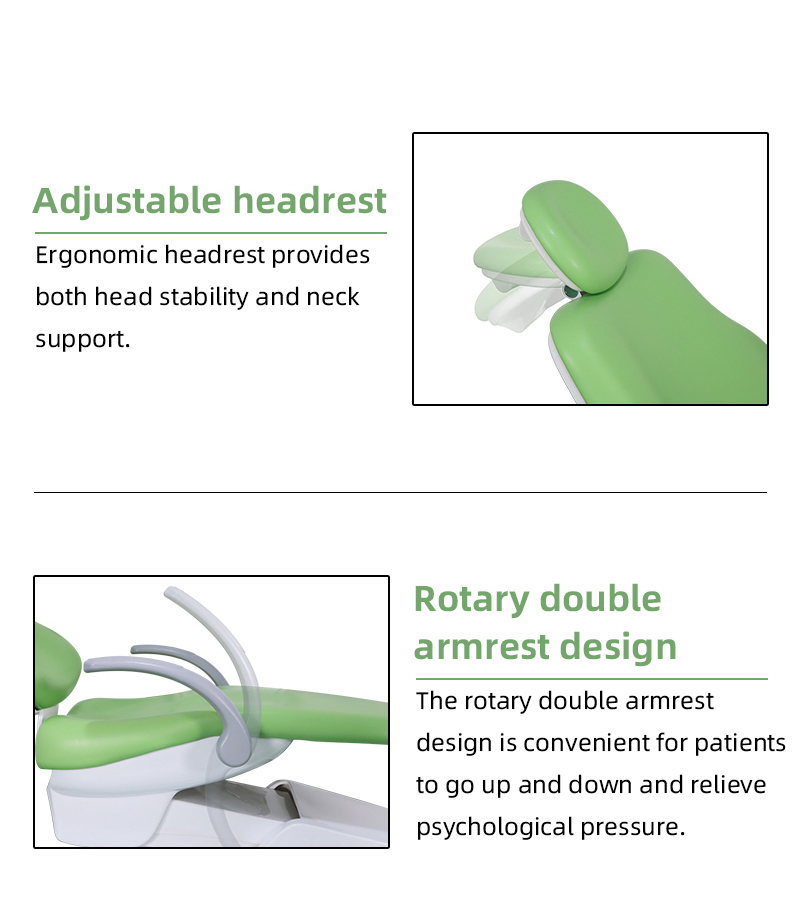 Adjustable headrest

Ergonomic headrest provides both head stability and neck support.

Rotary double armrest design

The rotary double armrest design is convenient for patients to go up and down and relieve psychological pressure.