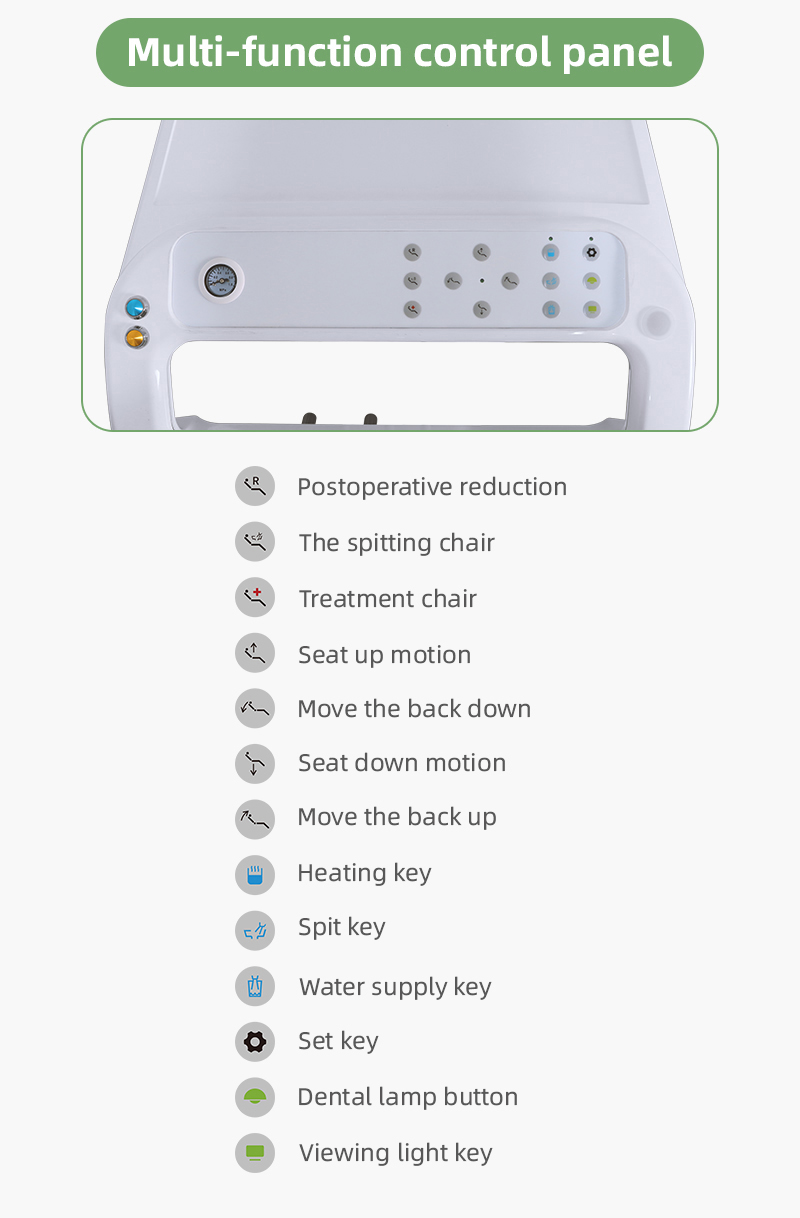 Multi-function control panel

Postoperative reduction

The spitting chair

Treatment chair

Seat up motion

Move the back down

Seat down motion

Move the back up

Heating key

Spit key

Water supply key

Set key

Dental lamp button

Viewing light key