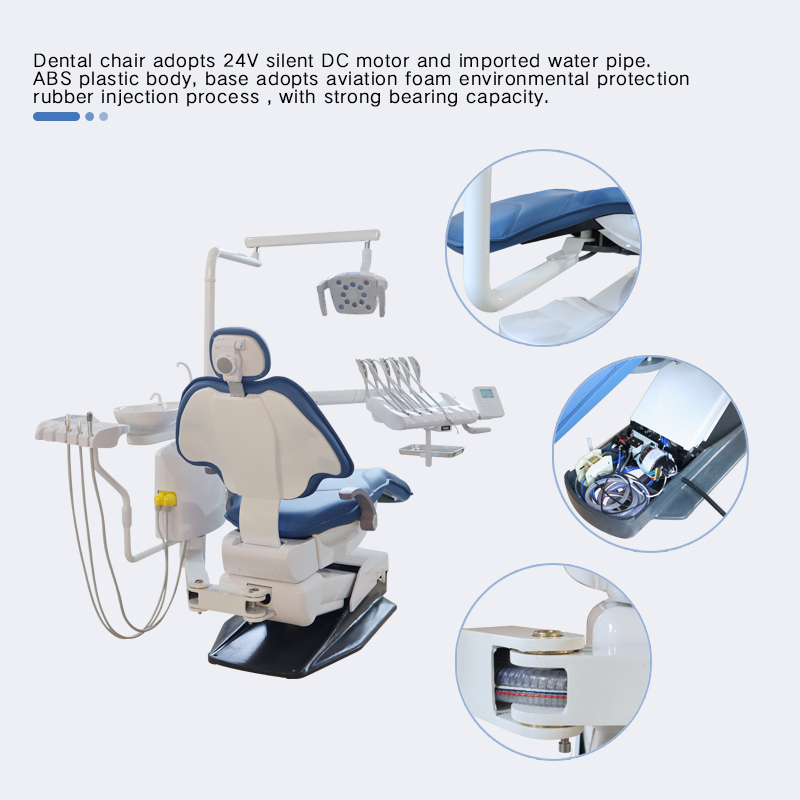 Dental chair adopts 24V silent DC motor and imported water pipe.
ABS plastic body, base adopts aviation foam environmental protection rubber injection process , with strong bearing capacity.