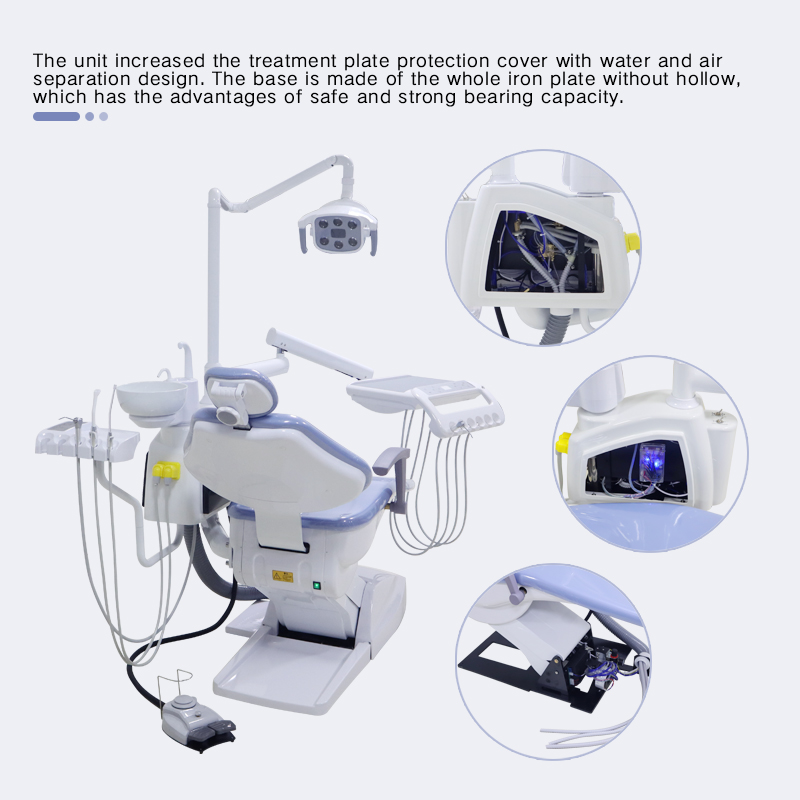 The unit increased the treatment plate protection cover with water and air separation design. The base is made of the whole iron plate without hollow, which has the advantages of safe and strong bearing capacity.