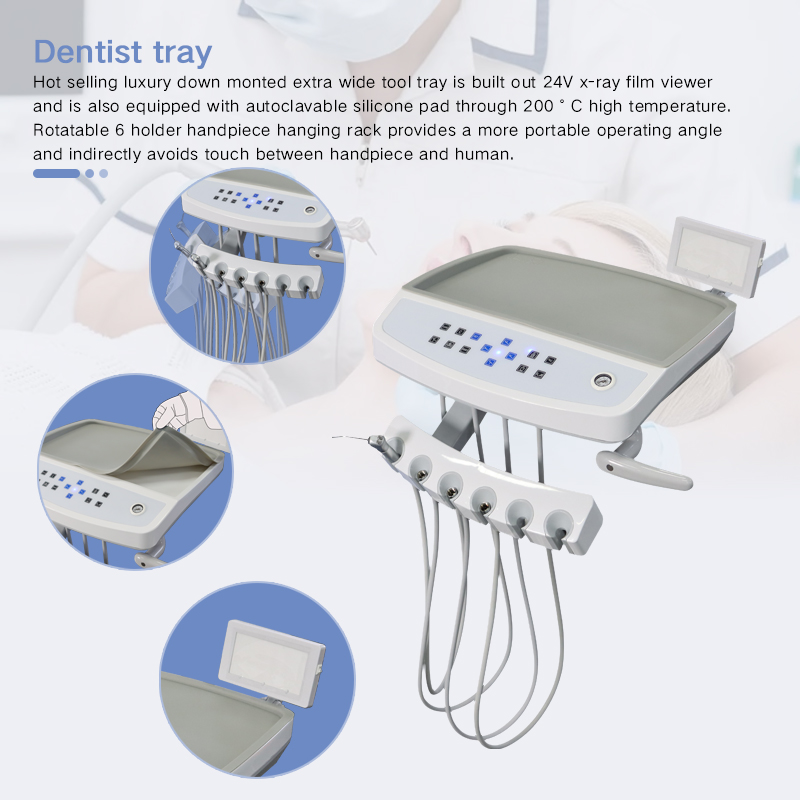 Dentist tray

Hot selling luxury down monted extra wide tool tray is built out 24V x-ray film viewer and is also equipped with autoclavable silicone pad through 200 ° C high temperature. Rotatable 6 holder handpiece hanging rack provides a more portable operating angle and indirectly avoids touch between handpiece and human.