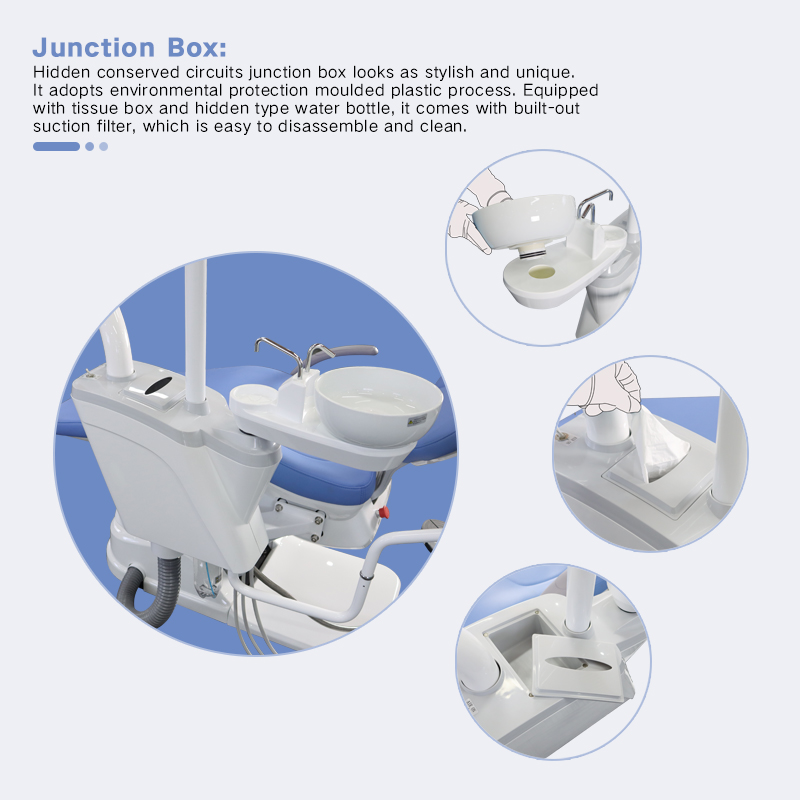 Junction Box:

Hidden conserved circuits junction box looks as stylish and unique. It adopts environmental protection moulded plastic process. Equipped with tissue box and hidden type water bottle, it comes with built-out suction filter, which is easy to disassemble and clean.