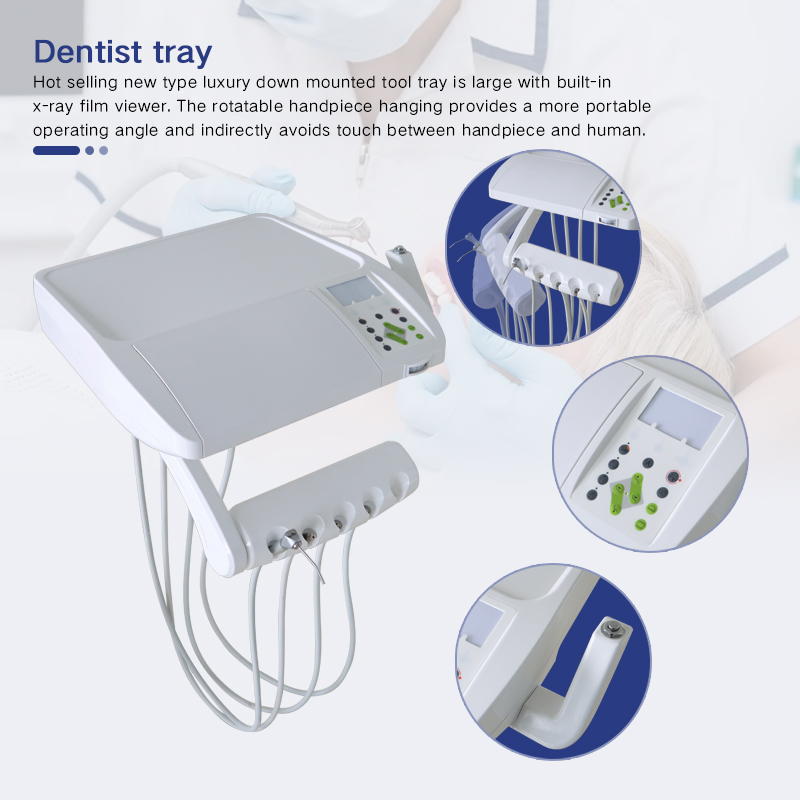 Dentist tray

Hot selling new type luxury down mounted tool tray is large with built-in x-ray film viewer. The rotatable handpiece hanging provides a more portable operating angle and indirectly avoids touch between handpiece and human.