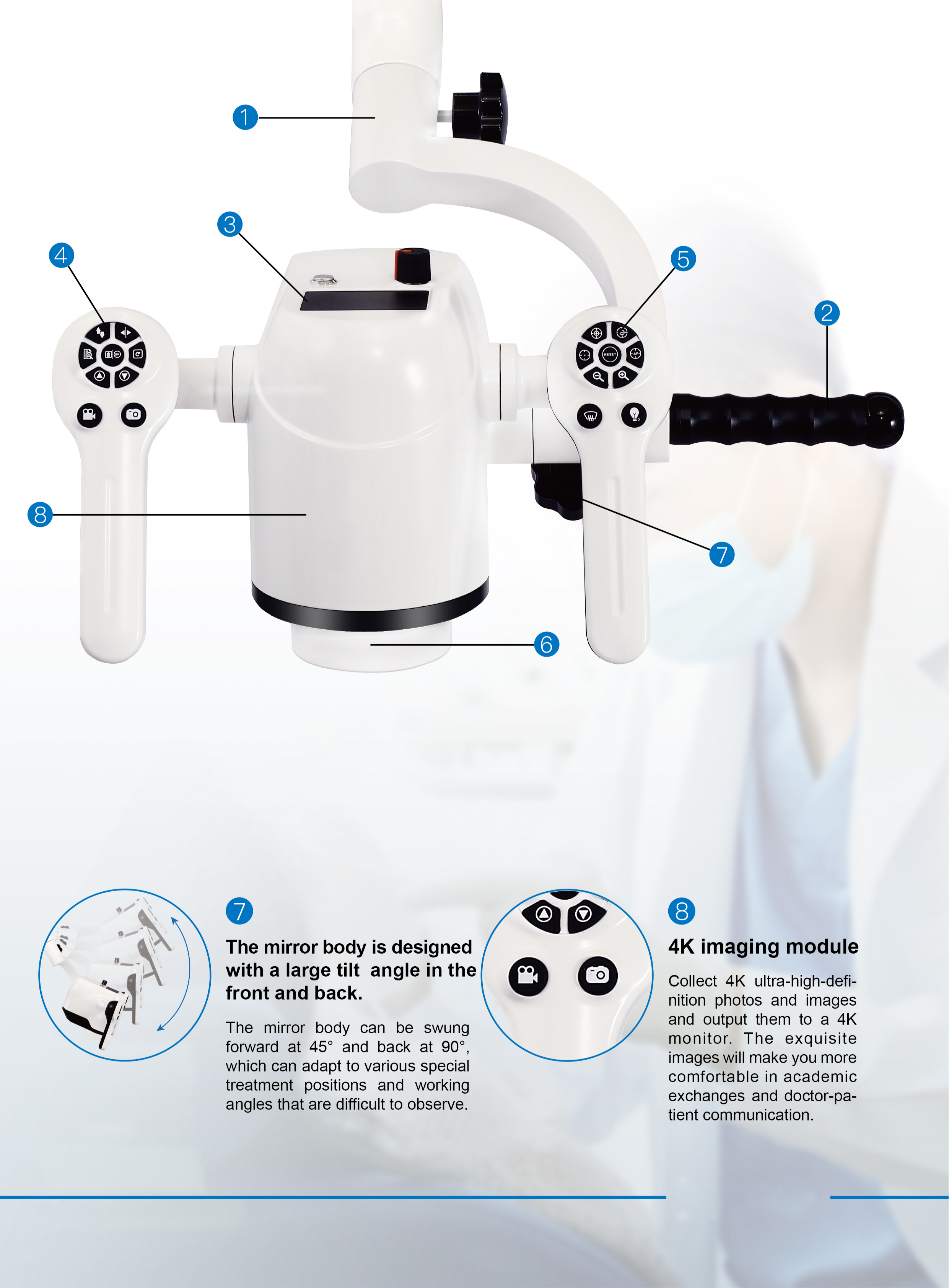 1

3

4

5

2

RESET

AF

8

7

6

7

The mirror body is designed with a large tilt angle in the front and back.

The mirror body can be swung forward at 45° and back at 90°, which can adapt to various special treatment positions and working angles that are difficult to observe.

8

4K imaging module

Collect 4K ultra-high-definition photos and images and output them to a 4K monitor. The exquisite images will make you more comfortable in academic exchanges and doctor-patient communication.