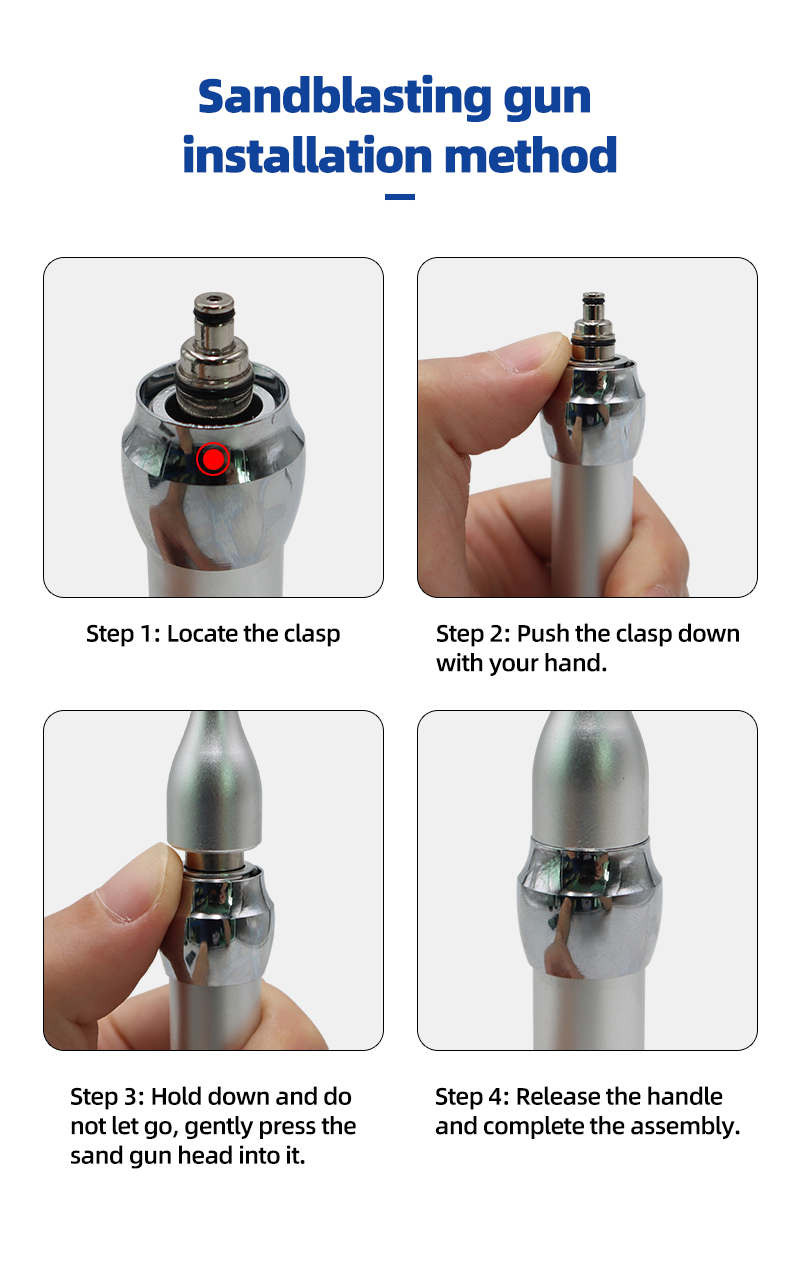 Sandblasting gun installation method

Step 1: Locate the clasp

Step 2: Push the clasp down with your hand.

Step 3: Hold down and do not let go, gently press the sand gun head into it.

Step 4: Release the handle and complete the assembly.