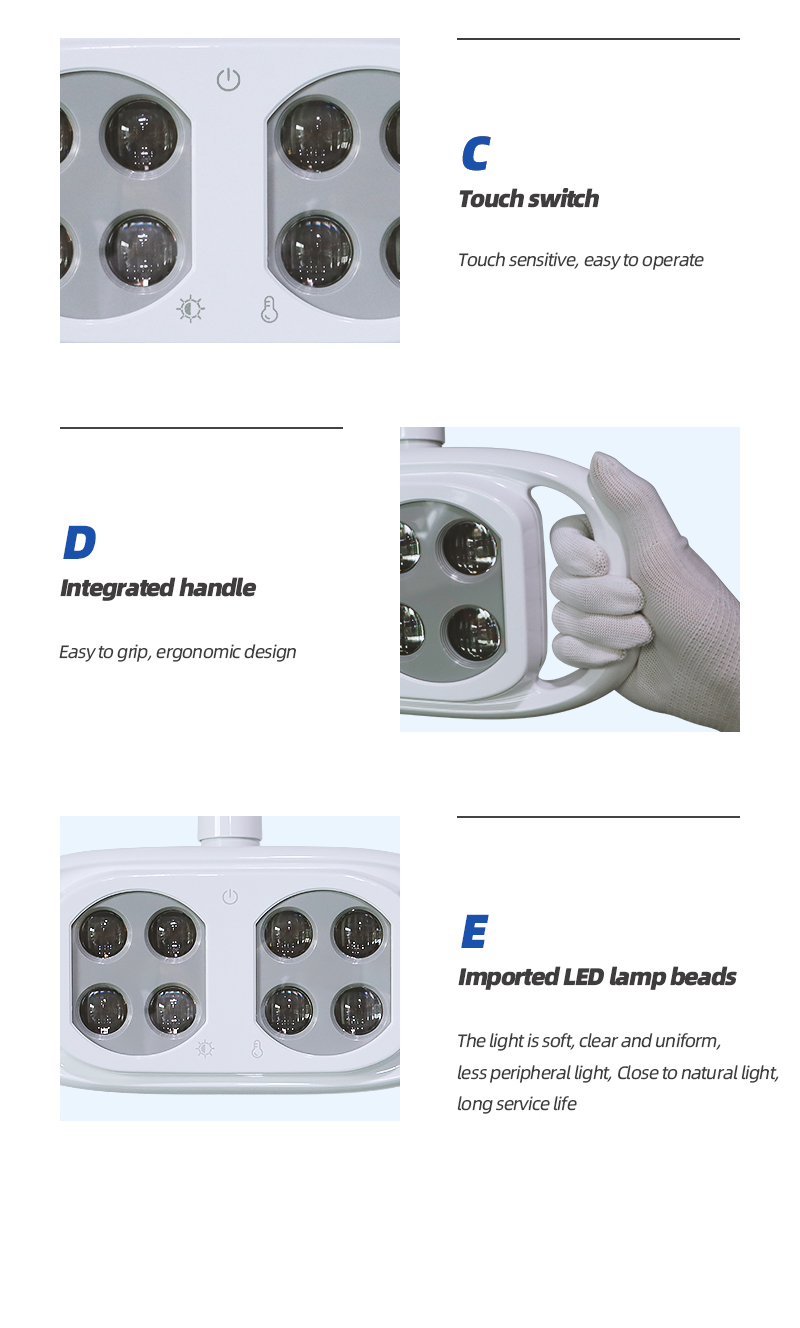 C

Touch switch

Touch sensitive, easy to operate

D

Integrated handle

Easy to grip, ergonomic design

E

Imported LED lamp beads

The light is soft, clear and uniform, less peripheral light, Close to natural light, long service life