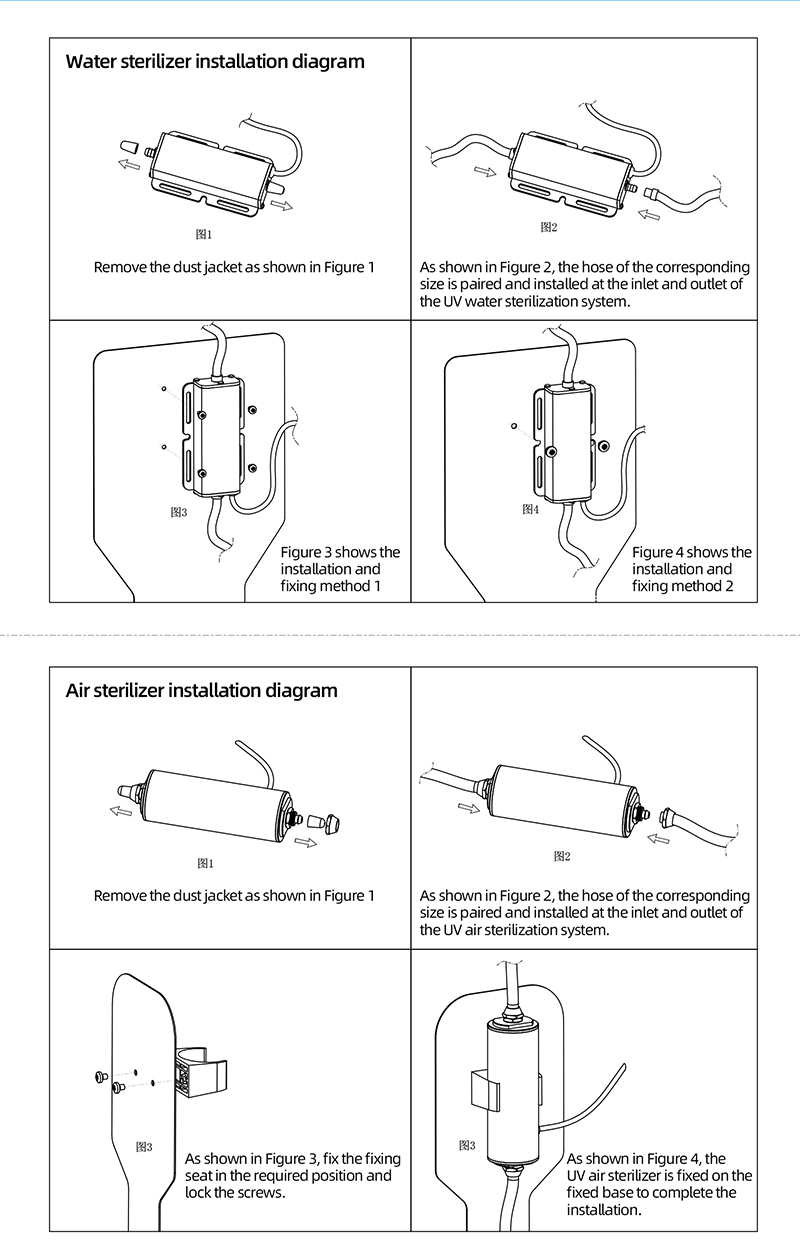 Water sterilizer installation diagram

图1

Remove the dust jacket as shown in Figure 1

图2

As shown in Figure 2, the hose of the corresponding size is paired and installed at the inlet and outlet of the UV water sterilization system.

图3

Figure 3 shows the installation and fixing method 1

图4

Figure 4 shows the installation and fixing method 2

Air sterilizer installation diagram

图1

Remove the dust jacket as shown in Figure 1

图2

As shown in Figure 2, the hose of the corresponding size is paired and installed at the inlet and outlet of the UV air sterilization system.

图3

As shown in Figure 3, fix the fixing seat in the required position and lock the screws.

图3

As shown in Figure 4, the UV air sterilizer is fixed on the fixed base to complete the installation.