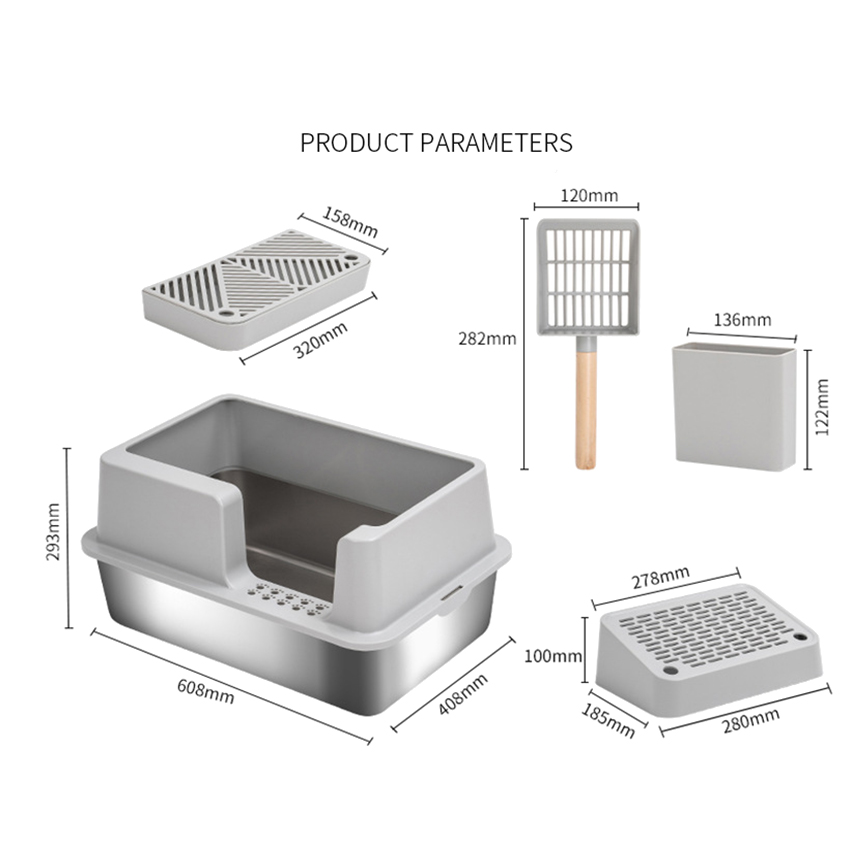 PRODUCT PARAMETERS

158mm
320mm

120mm
282mm

136mm
122mm

293mm
608mm
408mm

278mm
100mm
185mm
280mm