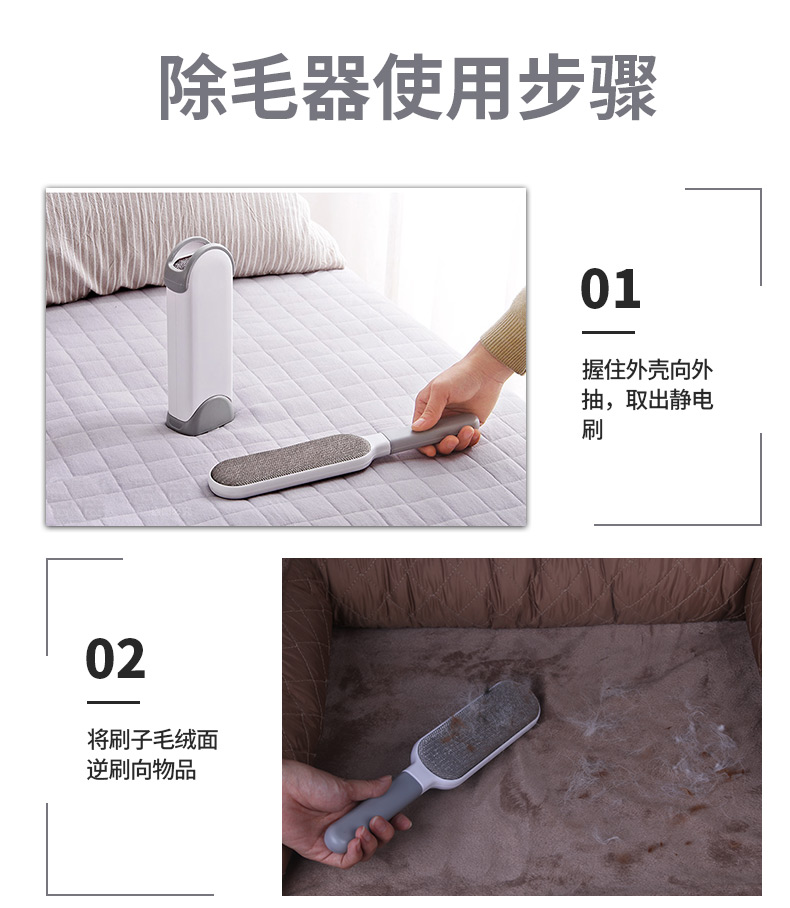 除毛器使用步骤

01

握住外壳向外抽，取出静电刷

02

将刷子毛绒面逆刷向物品