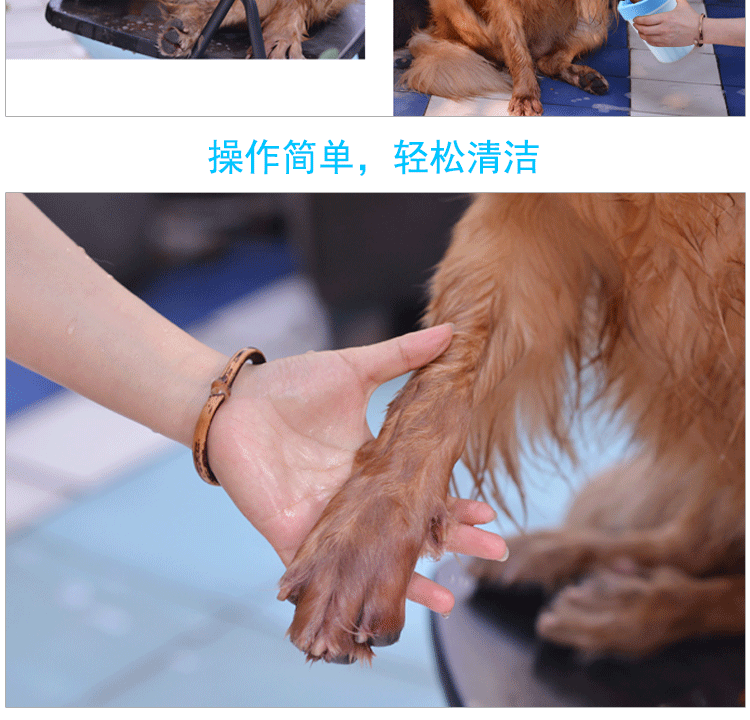 操作简单，轻松清洁