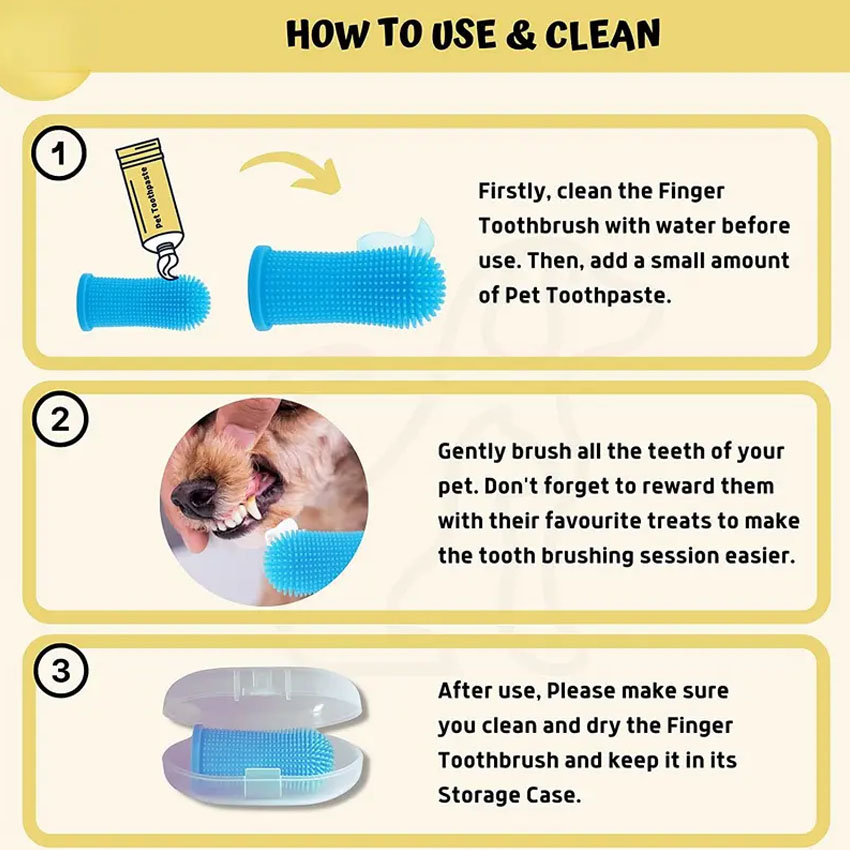 HOW TO USE & CLEAN

1

Pet Toothpaste

Firstly, clean the Finger Toothbrush with water before use. Then, add a small amount of Pet Toothpaste.

2

Gently brush all the teeth of your pet. Don't forget to reward them with their favourite treats to make the tooth brushing session easier.

3

After use, Please make sure you clean and dry the Finger Toothbrush and keep it in its Storage Case.