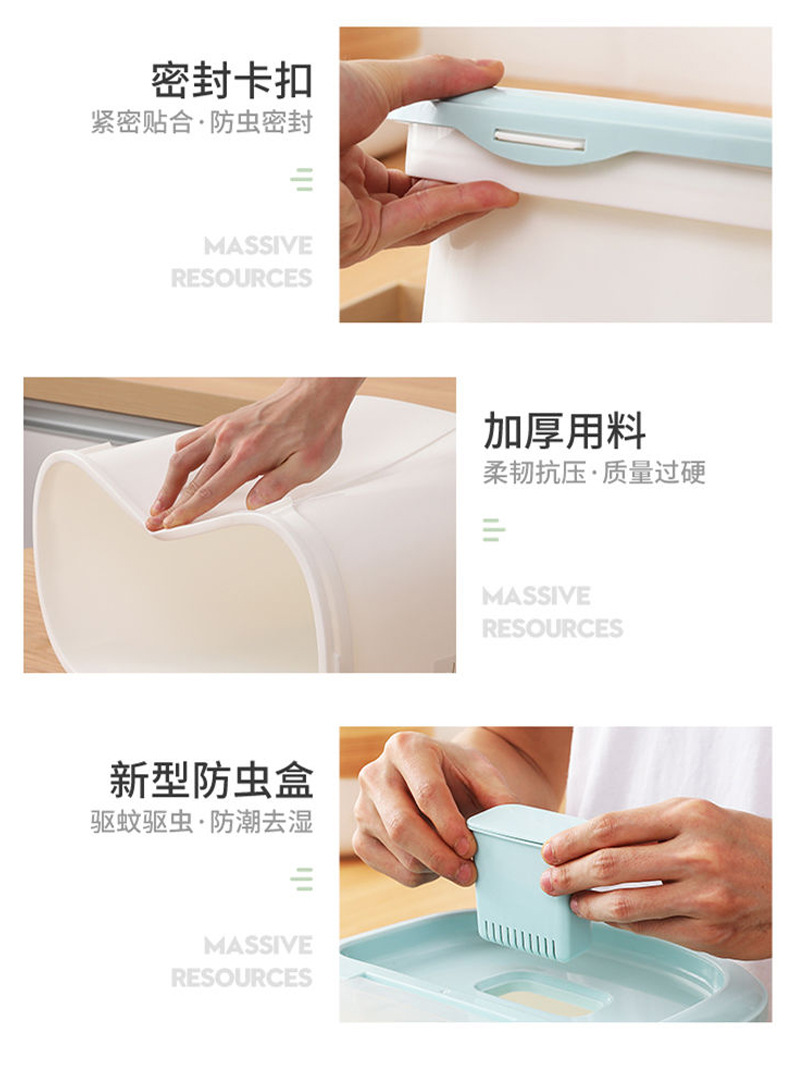 密封卡扣
紧密贴合·防虫密封

MASSIVE
RESOURCES

加厚用料
柔韧抗压·质量过硬

MASSIVE
RESOURCES

新型防虫盒
驱蚊驱虫·防潮去湿

MASSIVE
RESOURCES