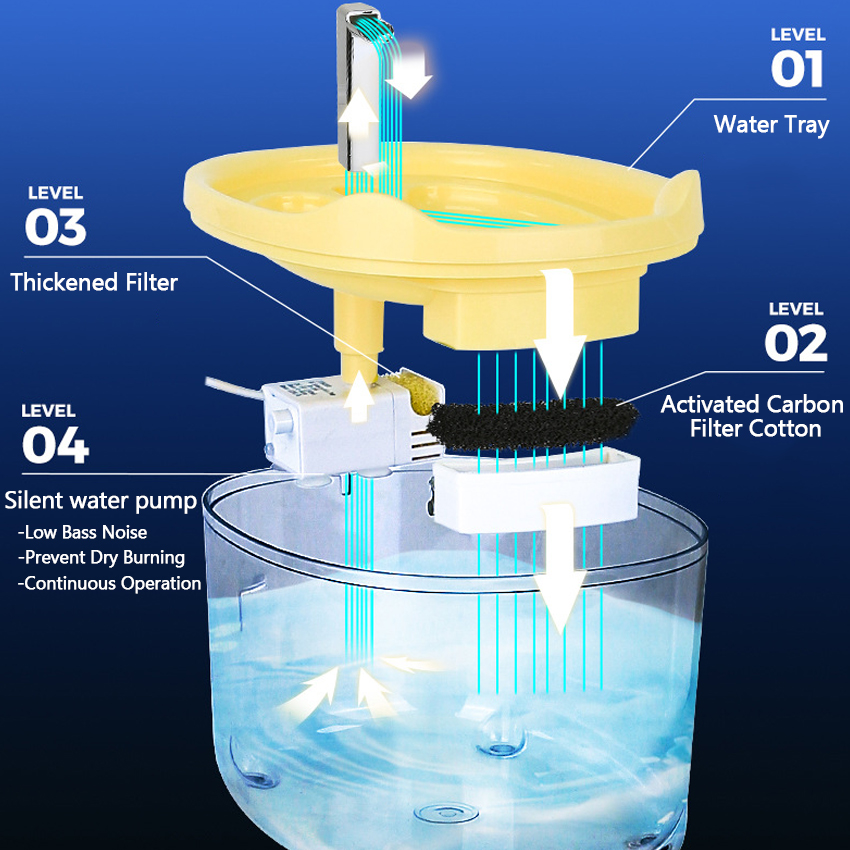 LEVEL
01
Water Tray

LEVEL
03
Thickened Filter

LEVEL
02
Activated Carbon Filter Cotton

LEVEL
04
Silent water pump
-Low Bass Noise
-Prevent Dry Burning
-Continuous Operation