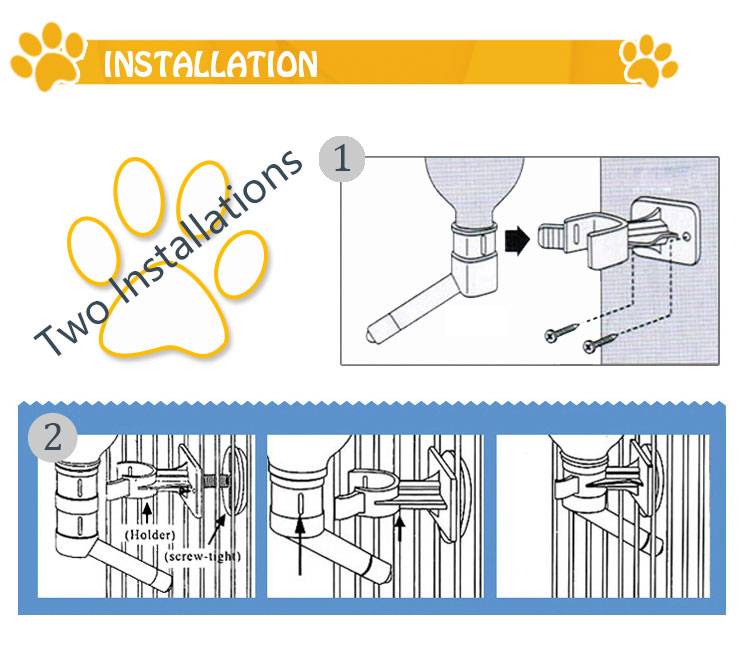 INSTALLATION

Two Installations

1

2

(Holder)

(screw-tight)