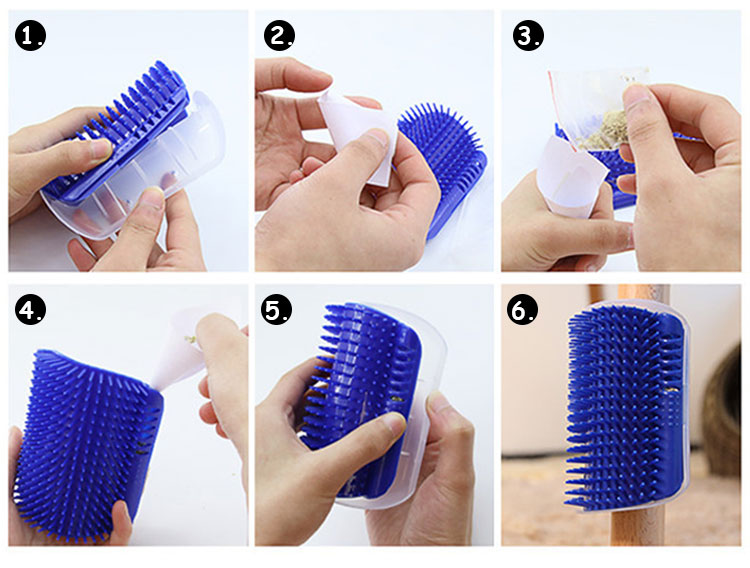 1.

2.

3.

4.

5.

6.