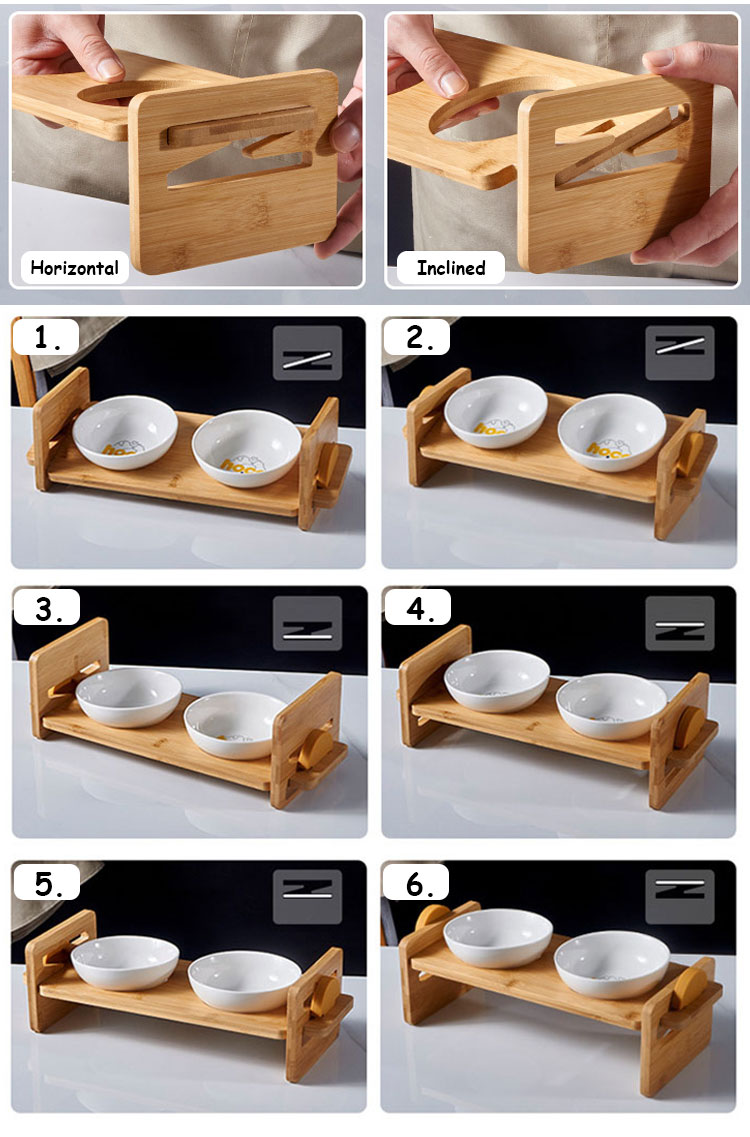 Horizontal

Inclined

1.

2.

3.

4.

5.

6.