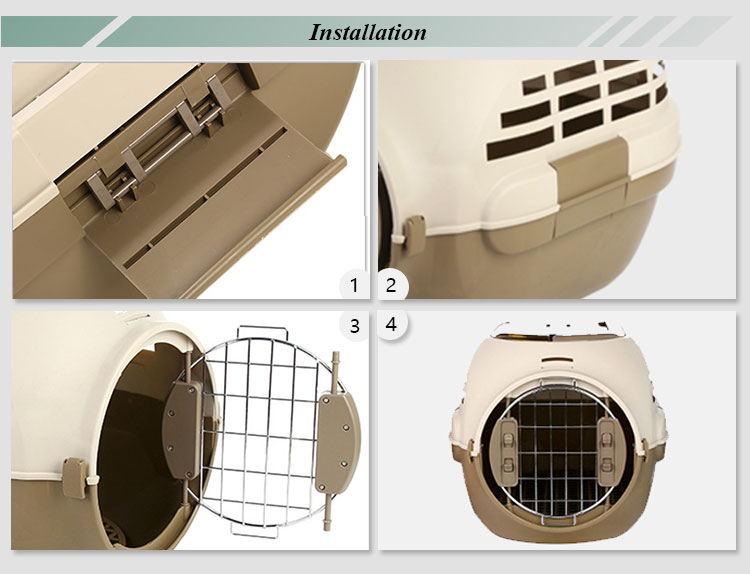 Installation

1

2

3

4