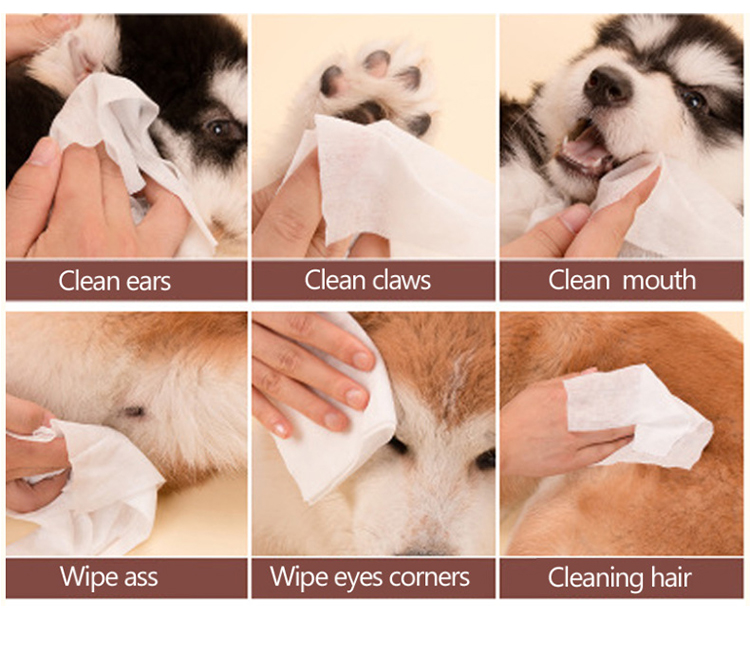 Clean ears

Clean claws

Clean mouth

Wipe ass

Wipe eyes corners

Cleaning hair