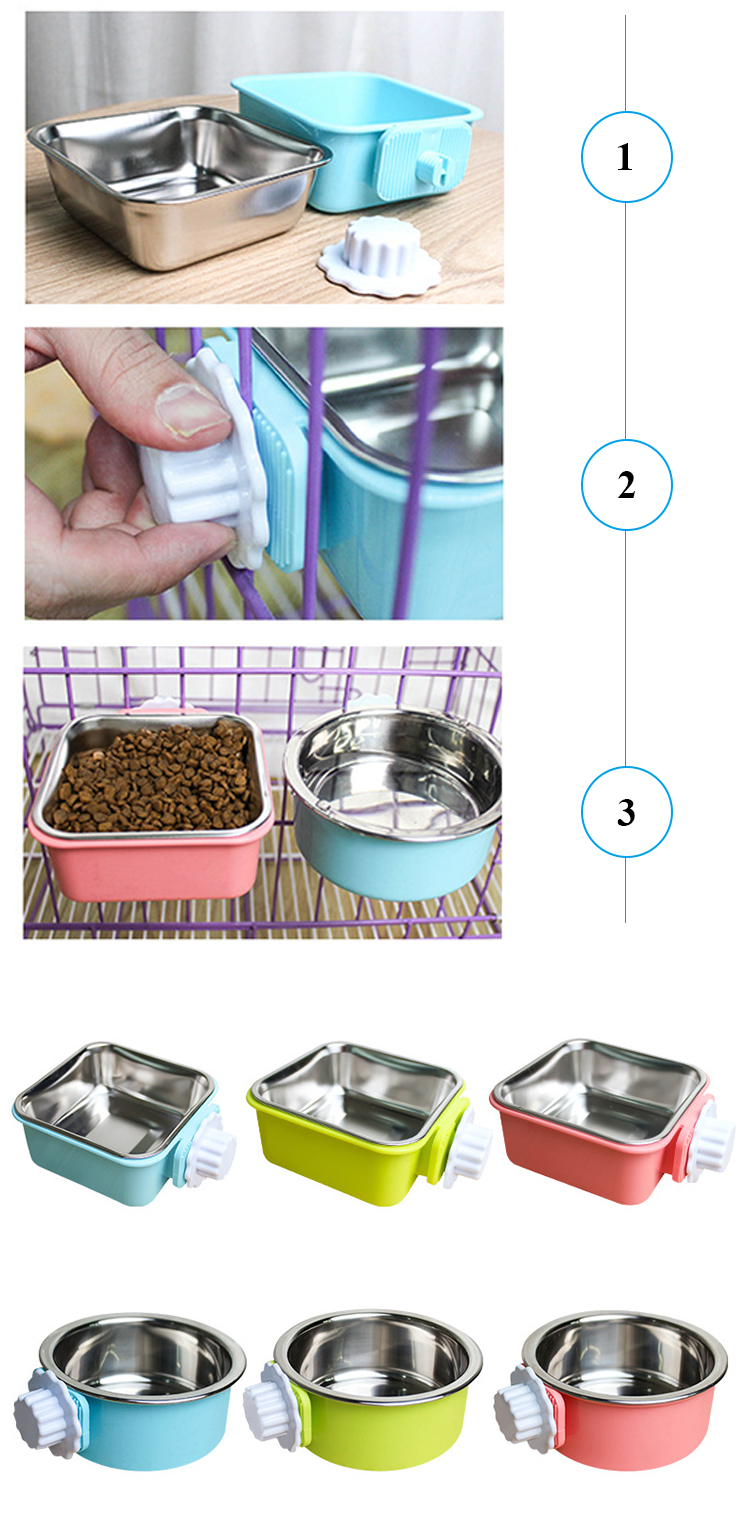 1

2

3