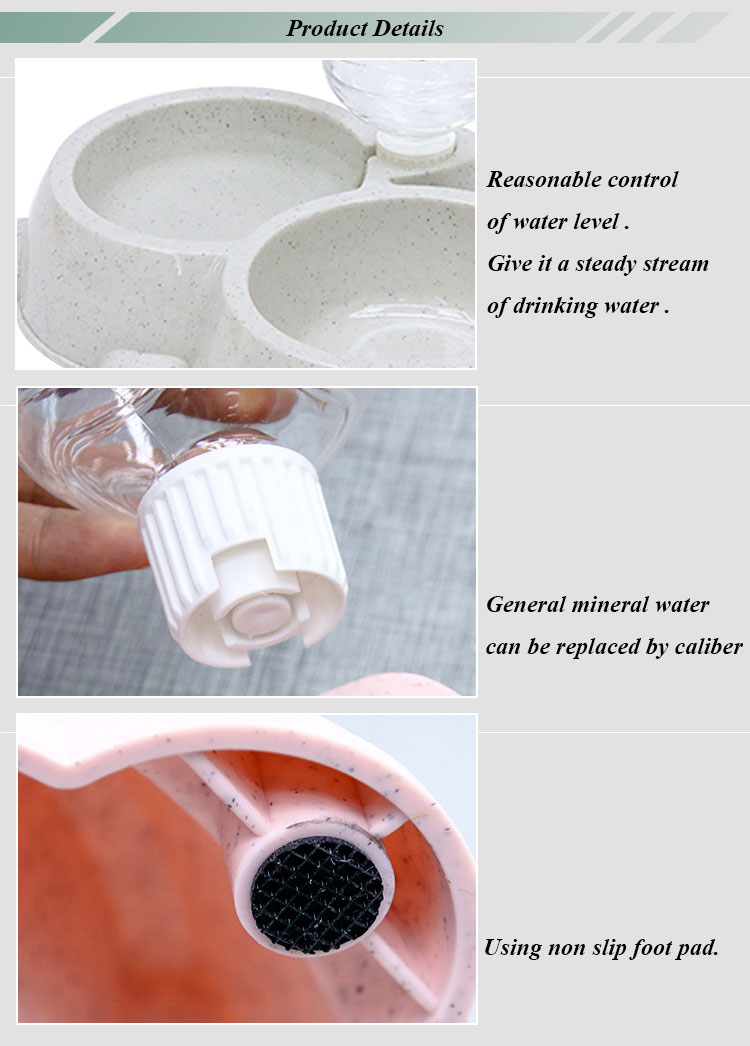 Product Details

Reasonable control of water level . Give it a steady stream of drinking water .

General mineral water can be replaced by caliber

Using non slip foot pad.