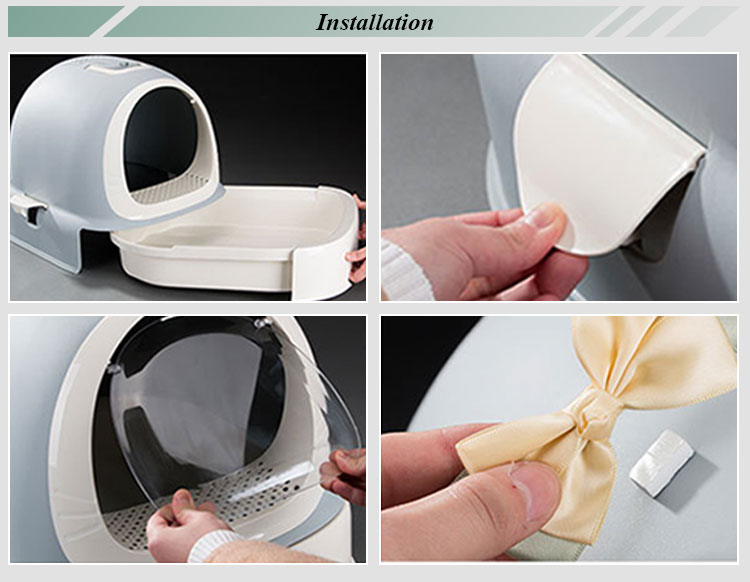 Installation