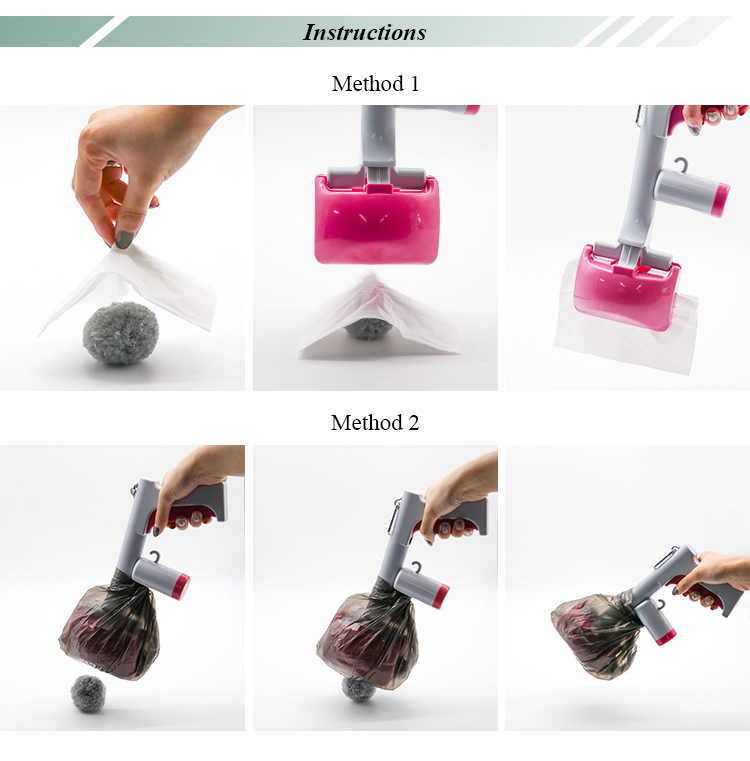 Instructions

Method 1

Method 2