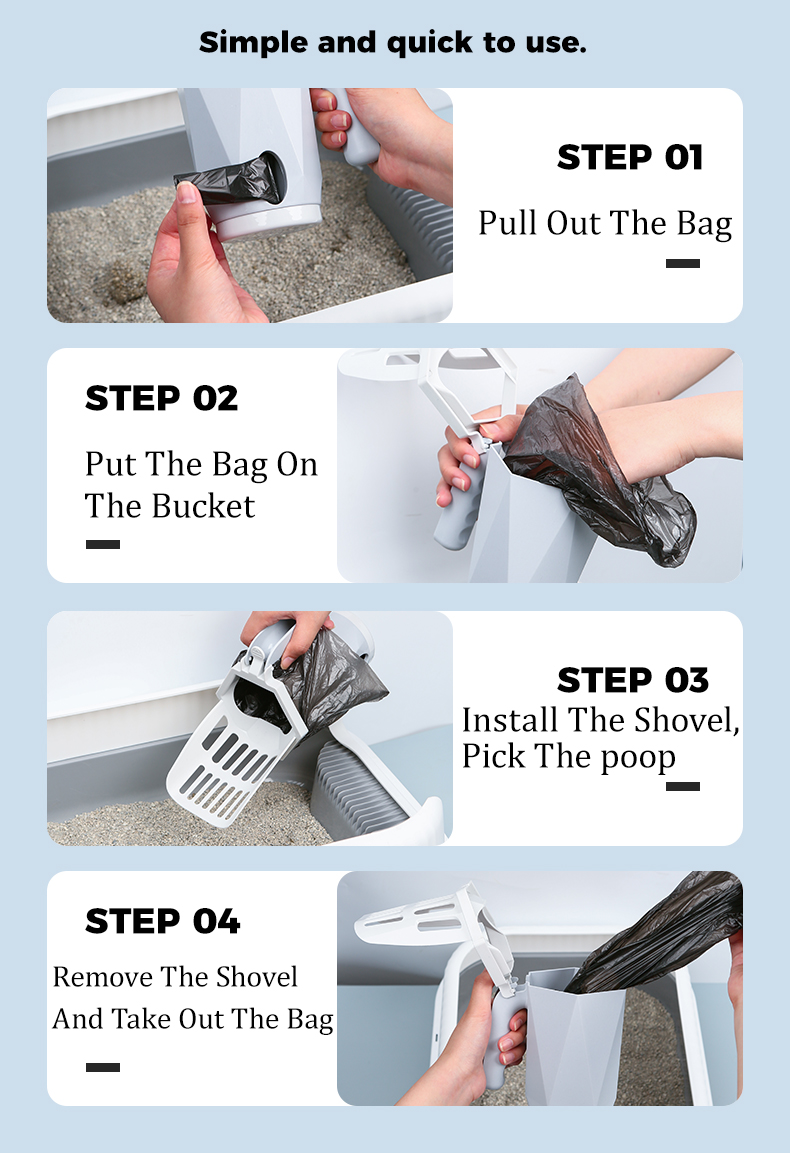 Simple and quick to use.

STEP 01
Pull Out The Bag

STEP 02
Put The Bag On The Bucket

STEP 03
Install The Shovel, Pick The poop

STEP 04
Remove The Shovel And Take Out The Bag