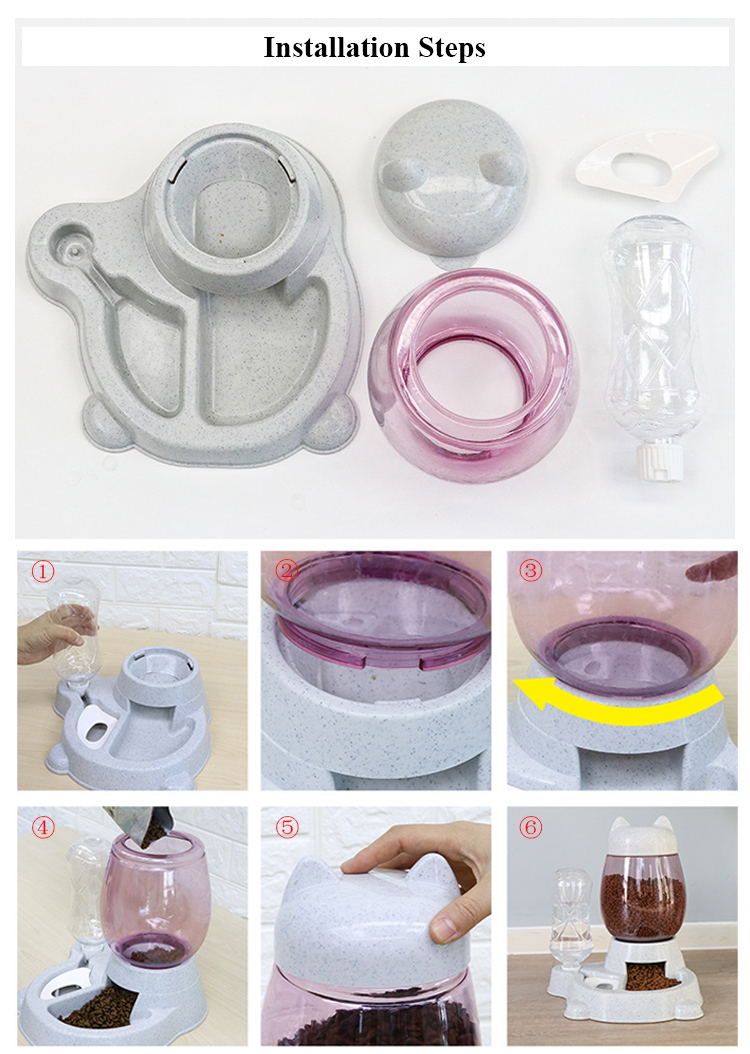 Installation Steps

①

②

③

④

⑤

⑥