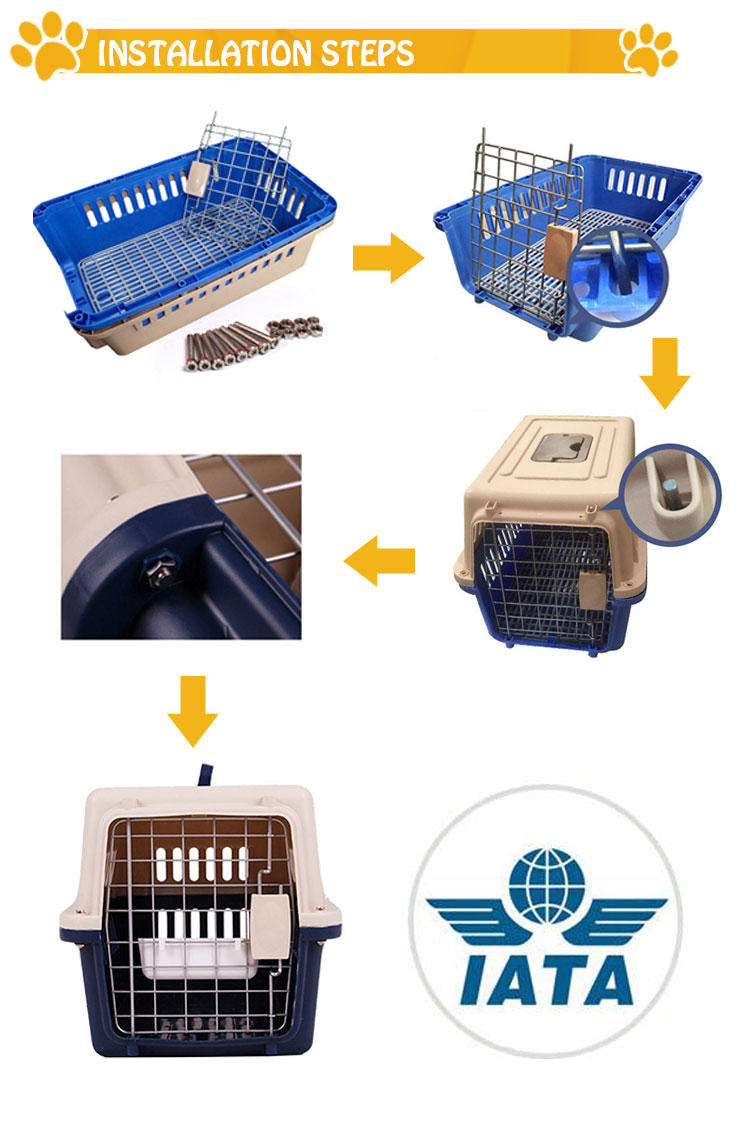 INSTALLATION STEPS

IATA