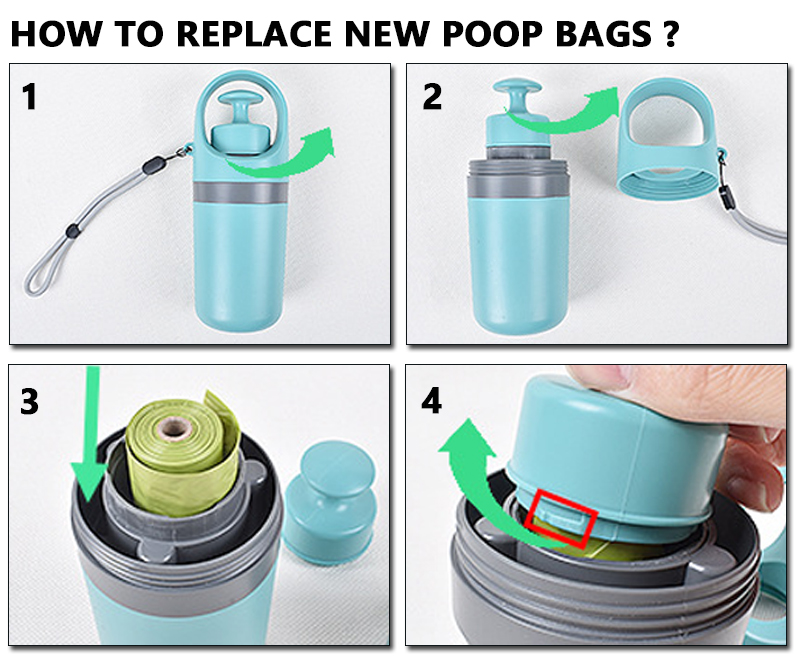 HOW TO REPLACE NEW POOP BAGS ?

1

2

3

4