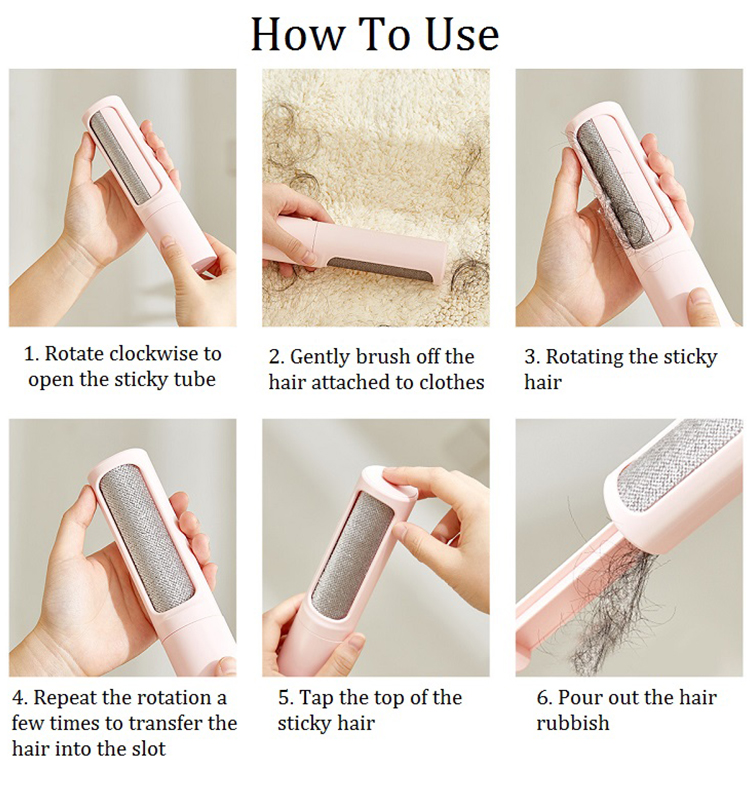 How To Use

1. Rotate clockwise to open the sticky tube

2. Gently brush off the hair attached to clothes

3. Rotating the sticky hair

4. Repeat the rotation a few times to transfer the hair into the slot

5. Tap the top of the sticky hair

6. Pour out the hair rubbish