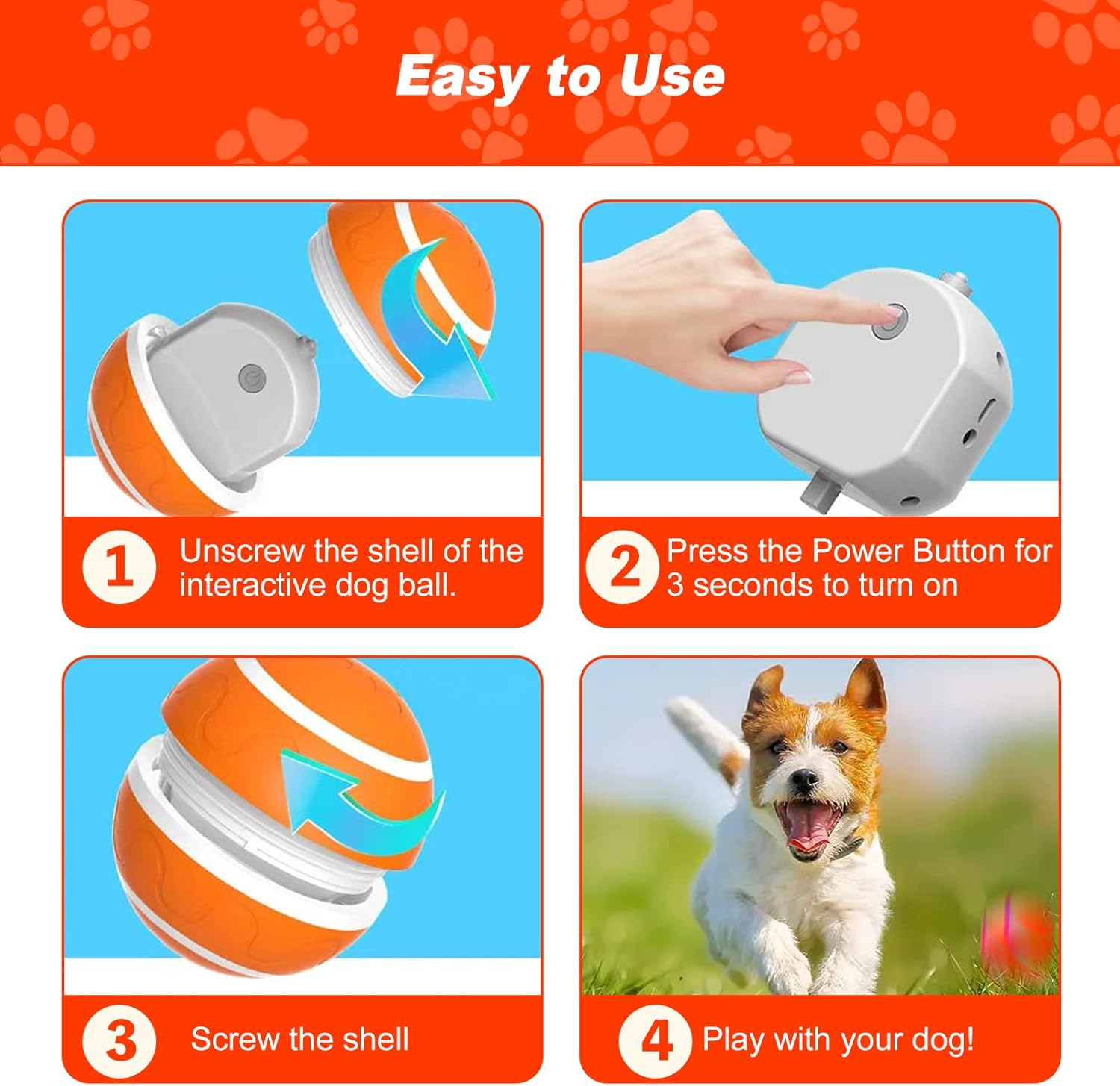 Easy to Use

1 Unscrew the shell of the interactive dog ball.

2 Press the Power Button for 3 seconds to turn on

3 Screw the shell

4 Play with your dog!