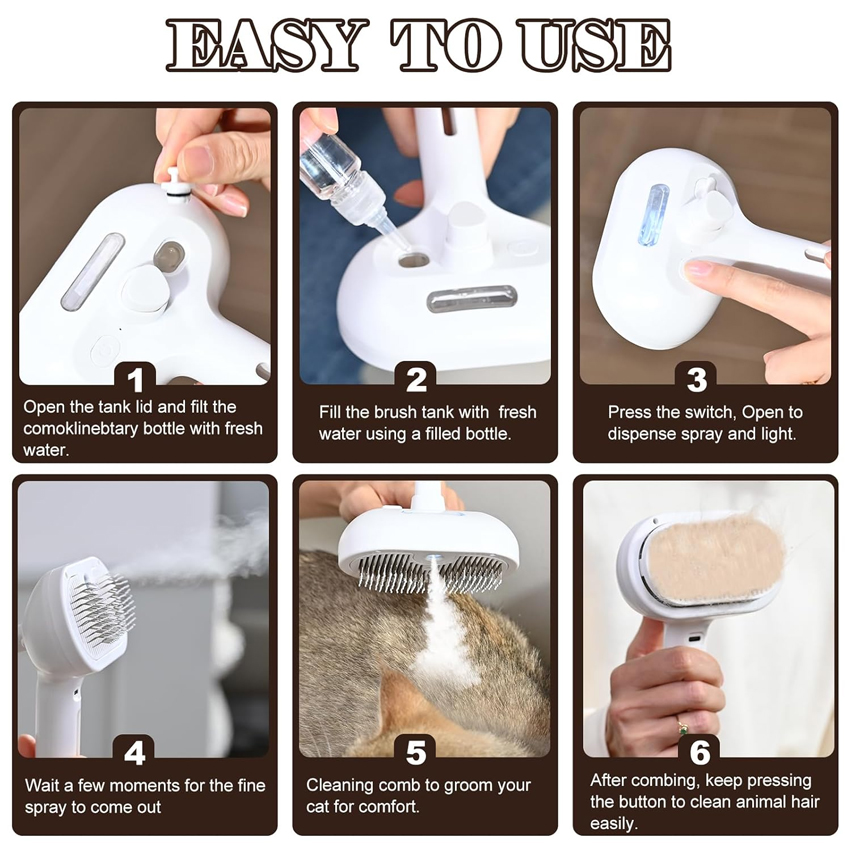 EASY TO USE

1
Open the tank lid and filt the comoklinebtary bottle with fresh water.

2
Fill the brush tank with fresh water using a filled bottle.

3
Press the switch, Open to dispense spray and light.

4
Wait a few moments for the fine spray to come out

5
Cleaning comb to groom your cat for comfort.

6
After combing, keep pressing the button to clean animal hair easily.