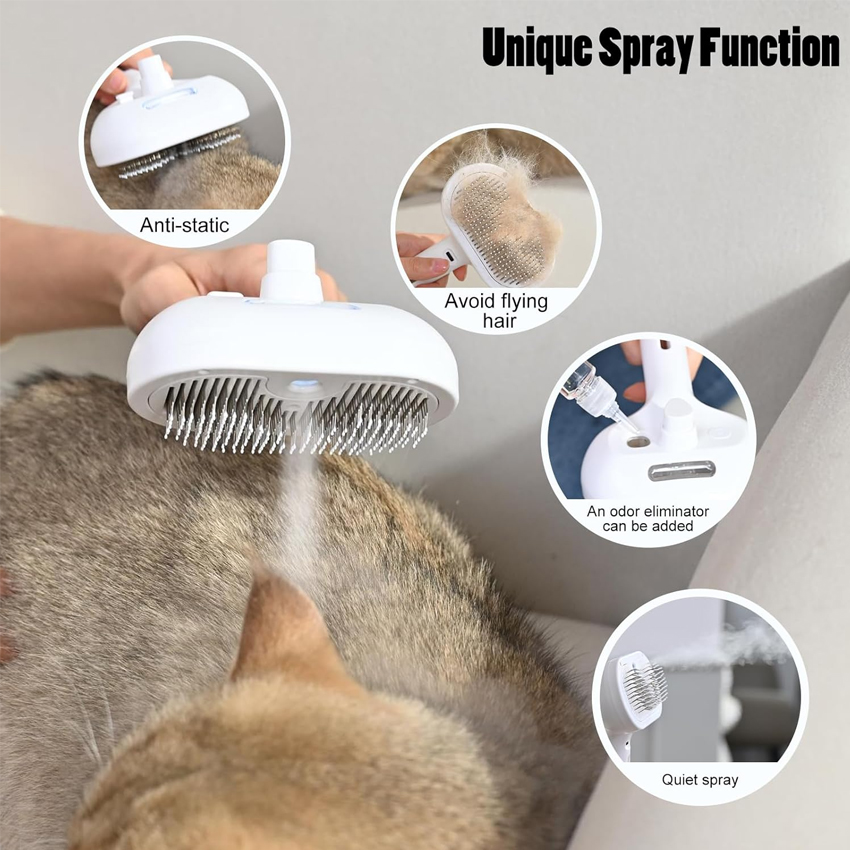 Unique Spray Function

Anti-static

Avoid flying hair

An odor eliminator can be added

Quiet spray