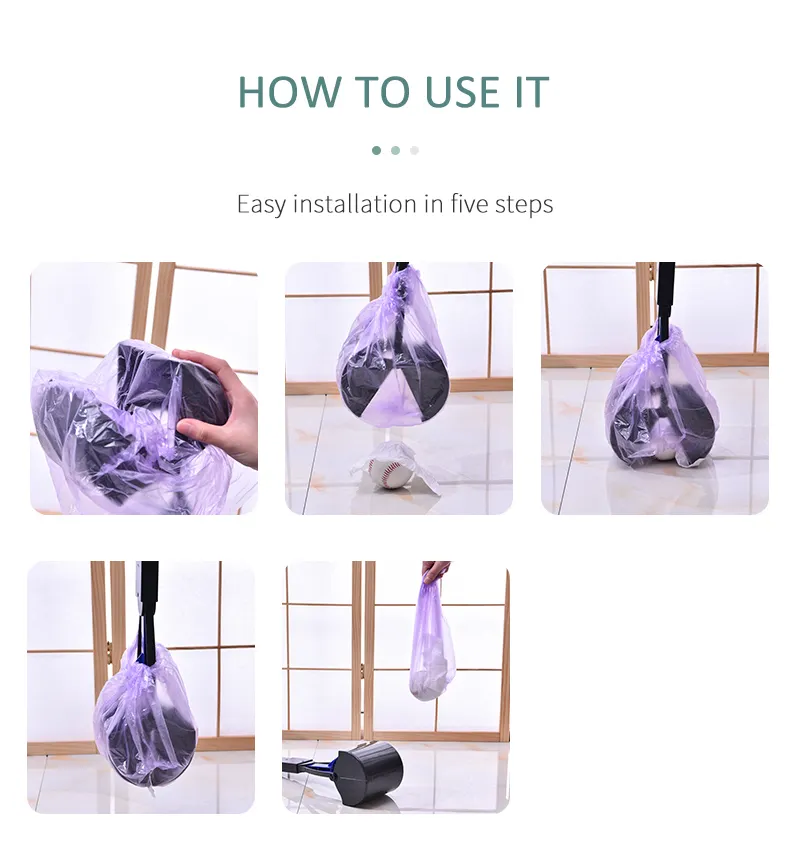 HOW TO USE IT

Easy installation in five steps