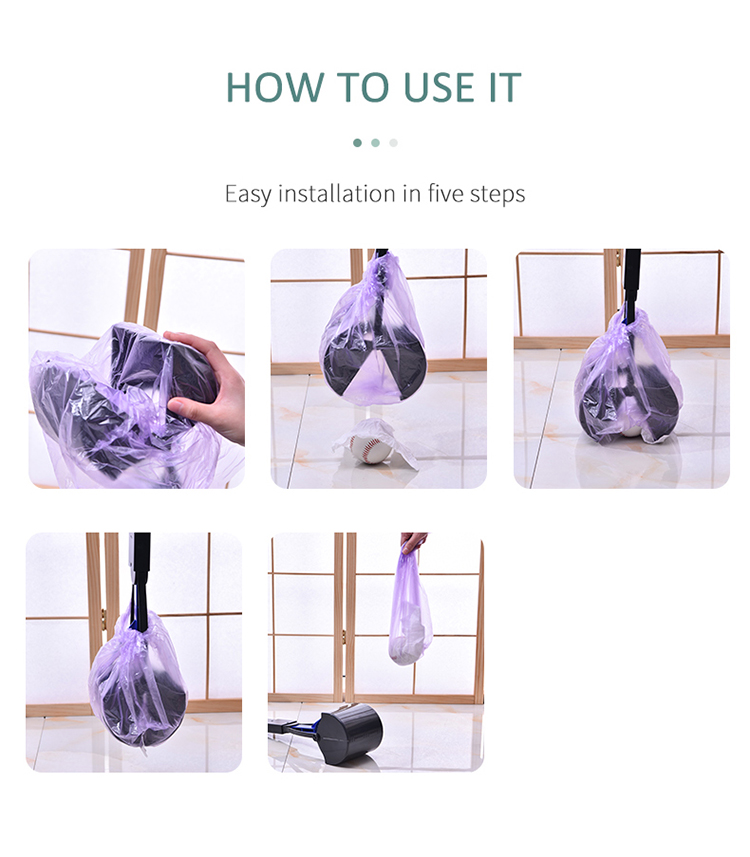 HOW TO USE IT

Easy installation in five steps