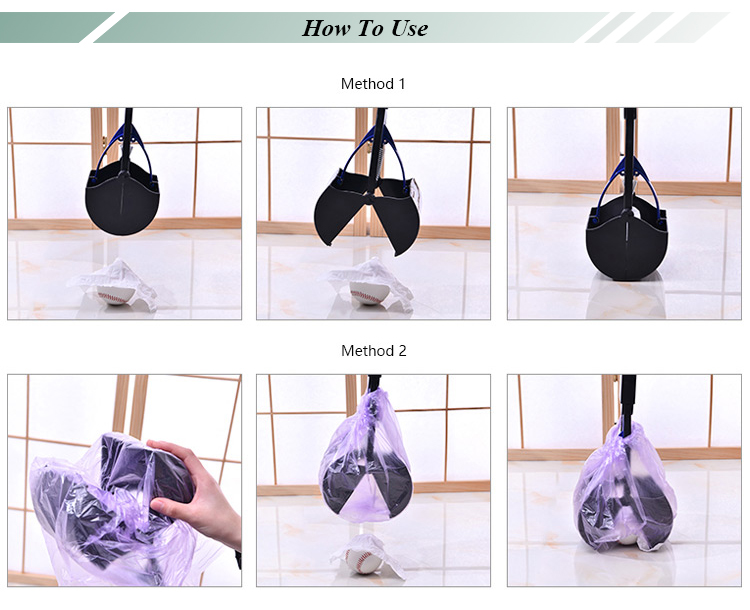 How To Use

Method 1

Method 2