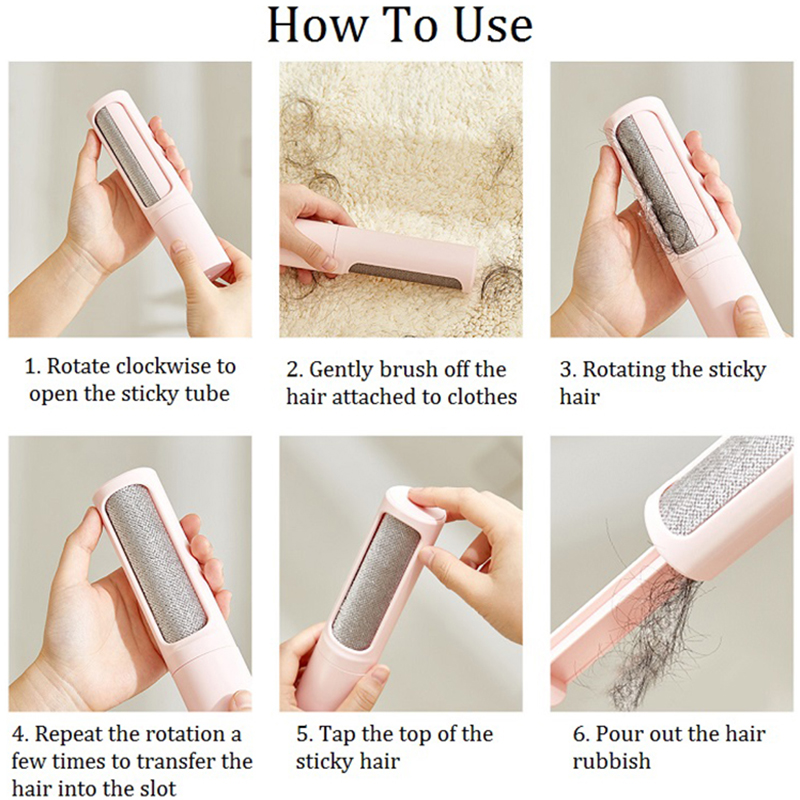 How To Use

1. Rotate clockwise to open the sticky tube

2. Gently brush off the hair attached to clothes

3. Rotating the sticky hair

4. Repeat the rotation a few times to transfer the hair into the slot

5. Tap the top of the sticky hair

6. Pour out the hair rubbish