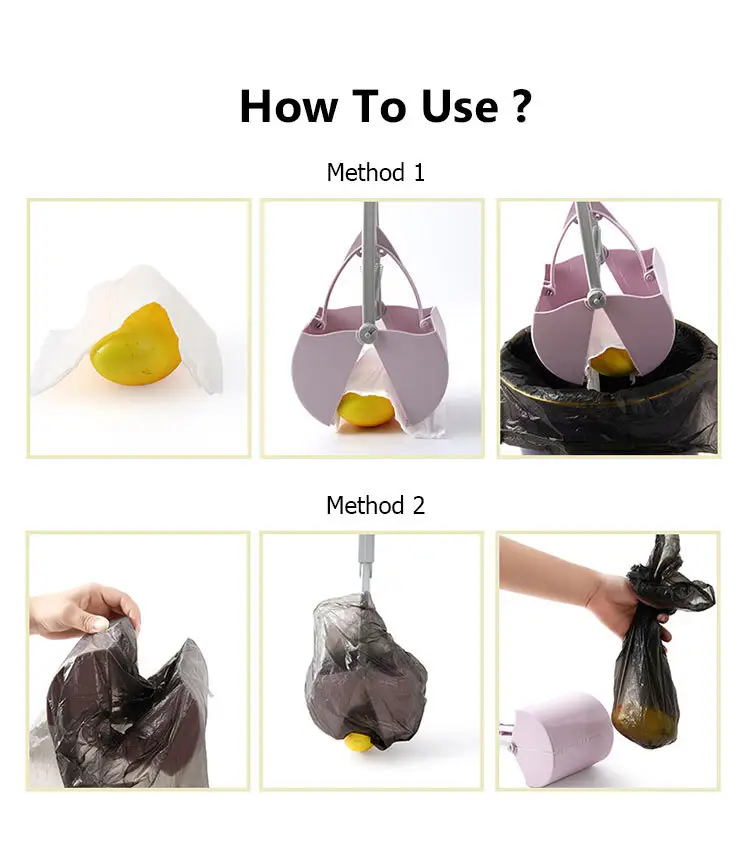 How To Use ?

Method 1

Method 2