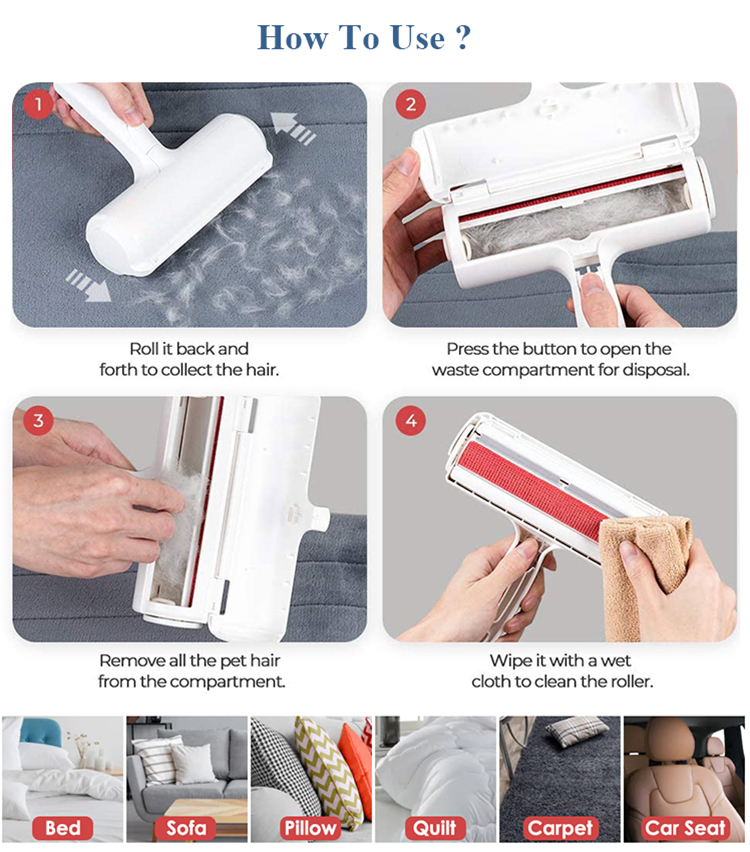 How To Use ?

1

Roll it back and forth to collect the hair.

2

Press the button to open the waste compartment for disposal.

3

Remove all the pet hair from the compartment.

4

Wipe it with a wet cloth to clean the roller.

Bed

Sofa

Pillow

Quilt

Carpet

Car Seat