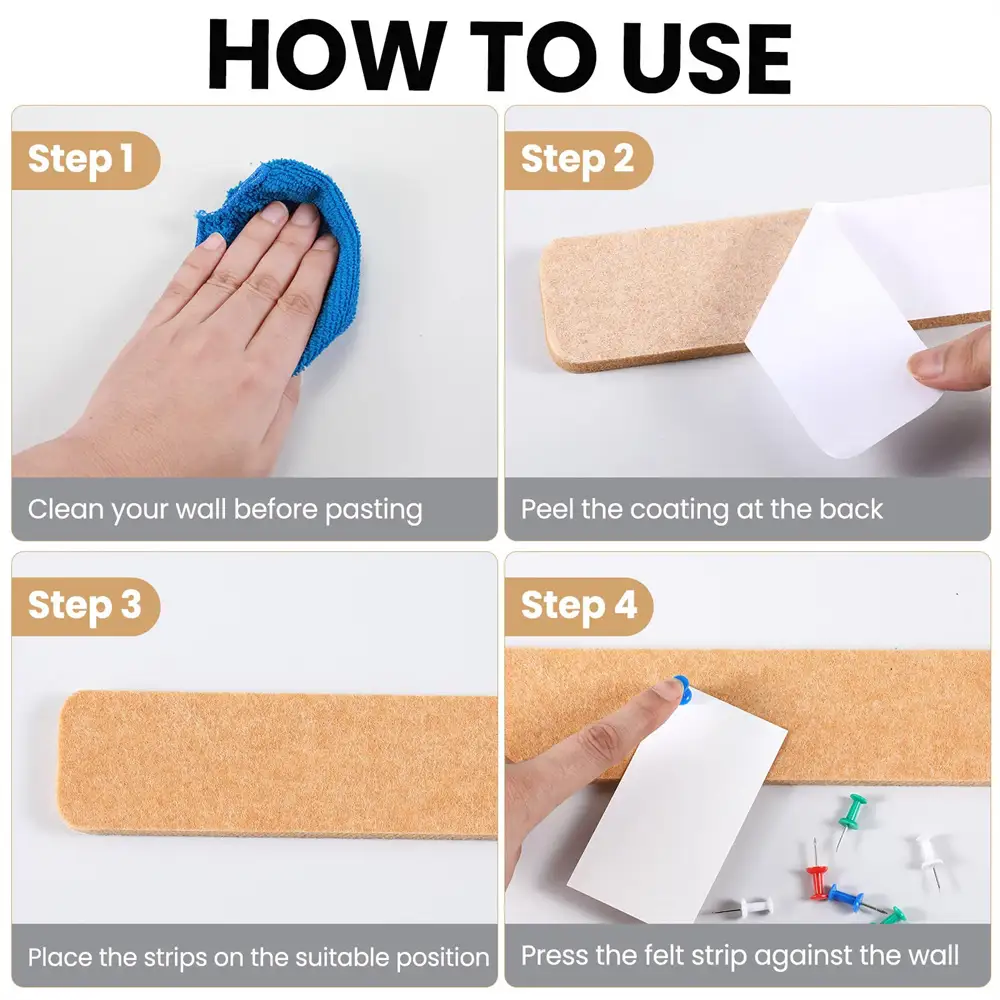 HOW TO USE

Step 1

Clean your wall before pasting

Step 2

Peel the coating at the back

Step 3

Place the strips on the suitable position

Step 4

Press the felt strip against the wall