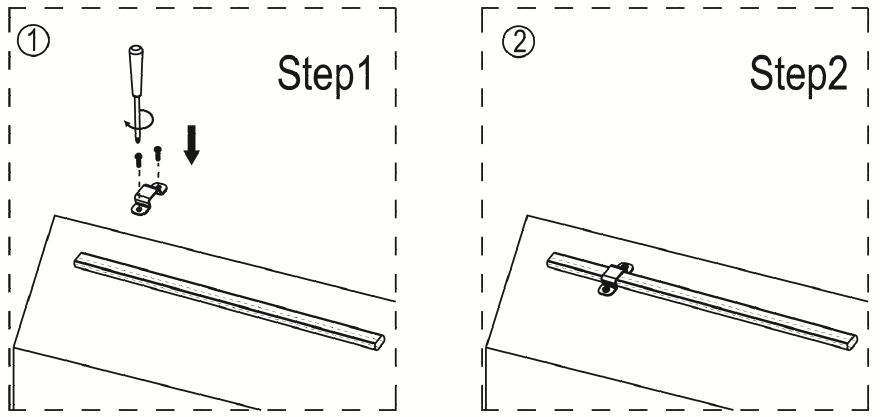 ①
Step1

②
Step2