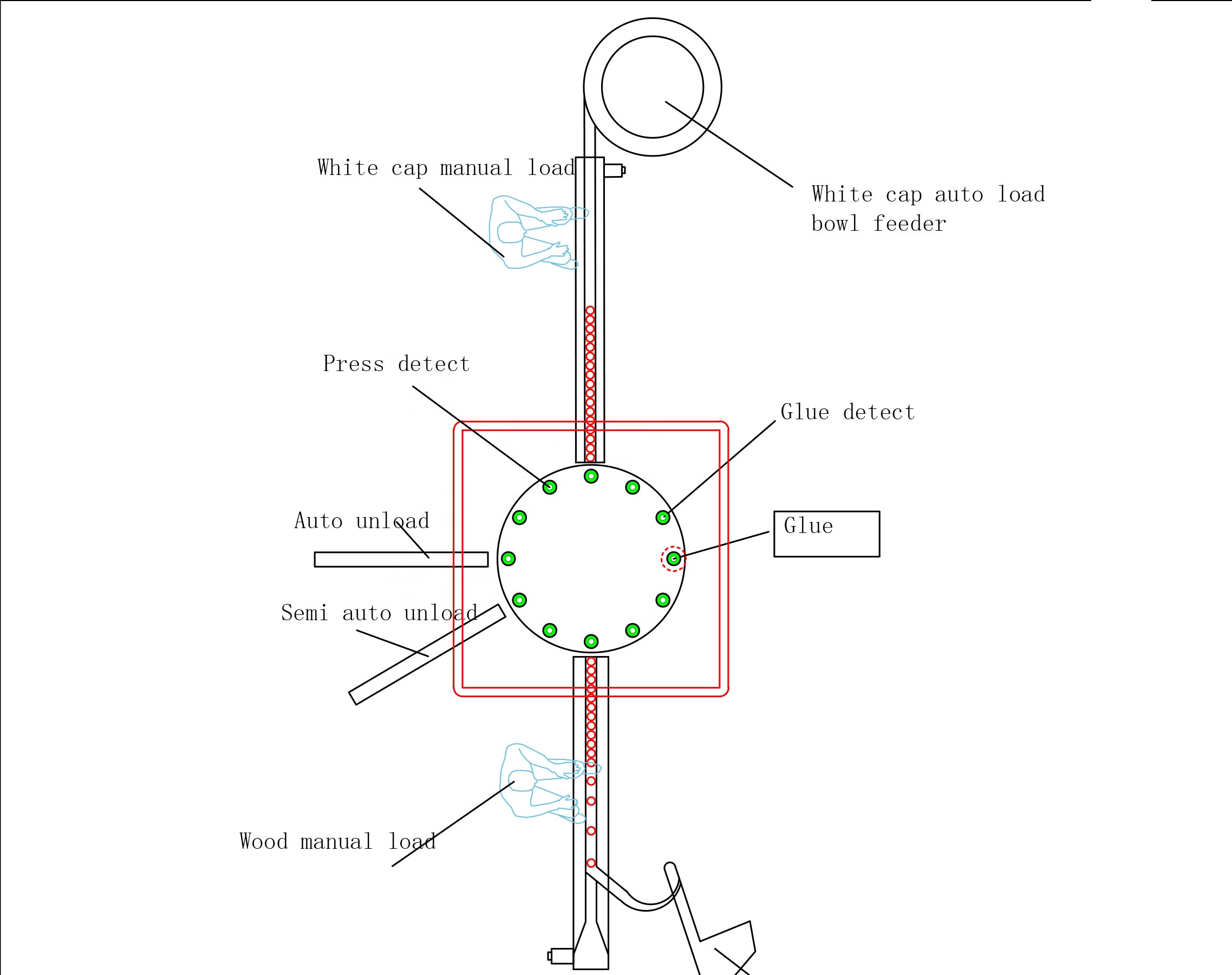 White cap manual load

White cap auto load bowl feeder

Press detect

Glue detect

Auto unload

Glue

Semi auto unload

Wood manual load