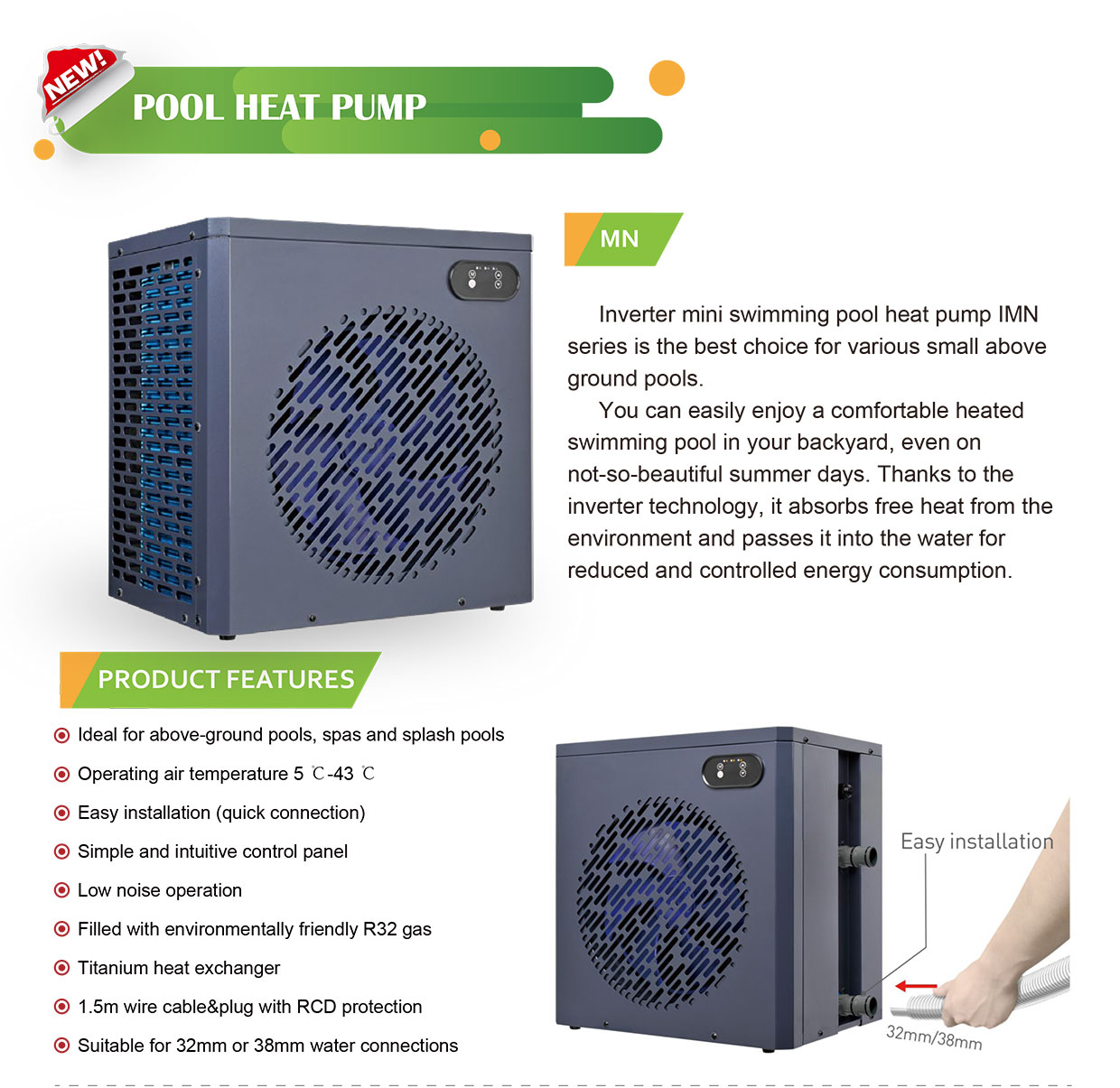 NEW!

POOL HEAT PUMP

MN

Inverter mini swimming pool heat pump IMN series is the best choice for various small above ground pools.

You can easily enjoy a comfortable heated swimming pool in your backyard, even on not-so-beautiful summer days. Thanks to the inverter technology, it absorbs free heat from the environment and passes it into the water for reduced and controlled energy consumption.

PRODUCT FEATURES

Ideal for above-ground pools, spas and splash pools

Operating air temperature 5 ℃-43 ℃

Easy installation (quick connection)

Simple and intuitive control panel

Low noise operation

Filled with environmentally friendly R32 gas

Titanium heat exchanger

1.5m wire cable&plug with RCD protection

Suitable for 32mm or 38mm water connections

Easy installation

32mm/38mm