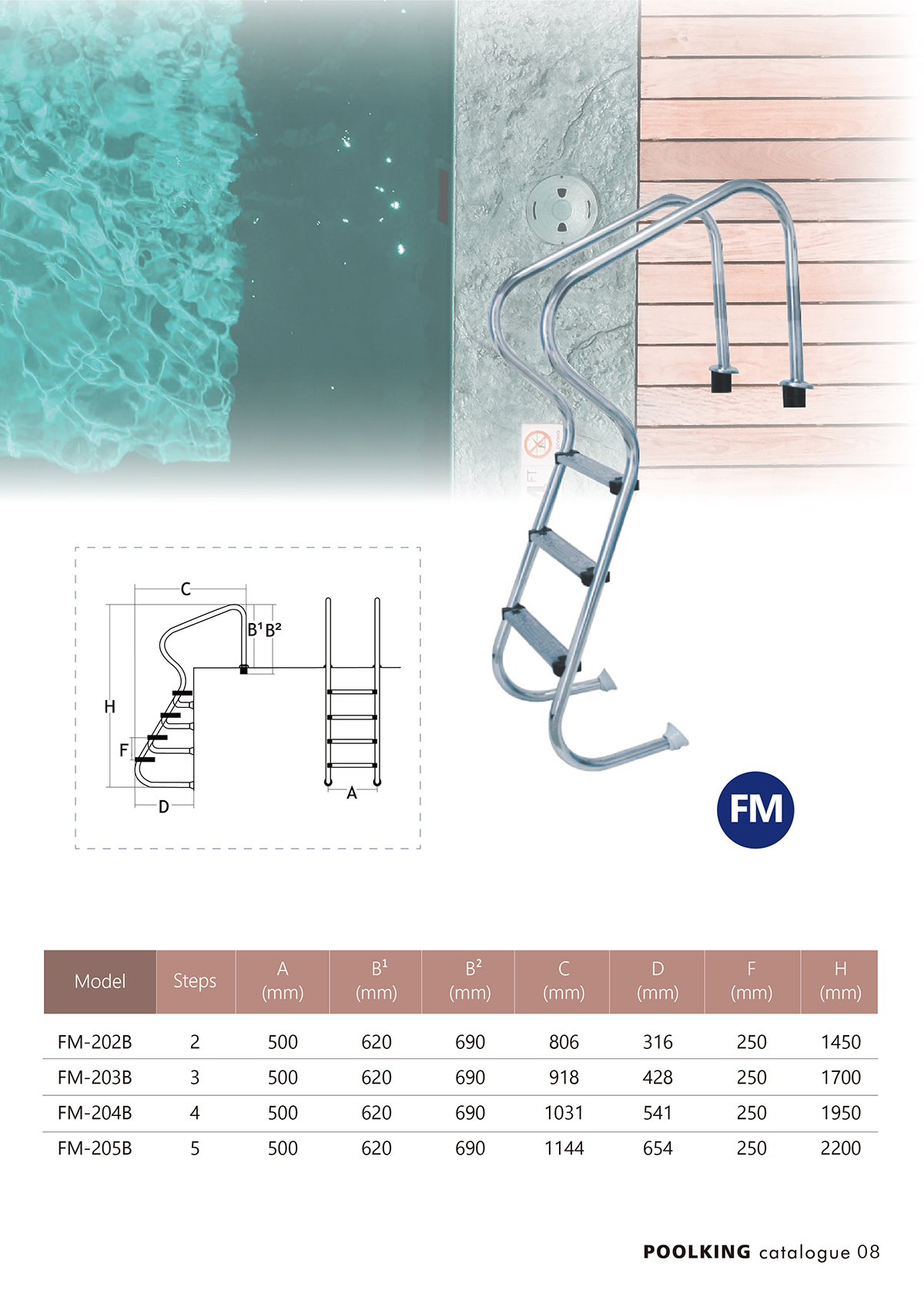 C

B¹ B²

H

F

D

A

FM

| Model | Steps | A (mm) | B¹ (mm) | B² (mm) | C (mm) | D (mm) | F (mm) | H (mm) |
|---|---|---|---|---|---|---|---|---|
| FM-202B | 2 | 500 | 620 | 690 | 806 | 316 | 250 | 1450 |
| FM-203B | 3 | 500 | 620 | 690 | 918 | 428 | 250 | 1700 |
| FM-204B | 4 | 500 | 620 | 690 | 1031 | 541 | 250 | 1950 |
| FM-205B | 5 | 500 | 620 | 690 | 1144 | 654 | 250 | 2200 |

POOLKING catalogue 08